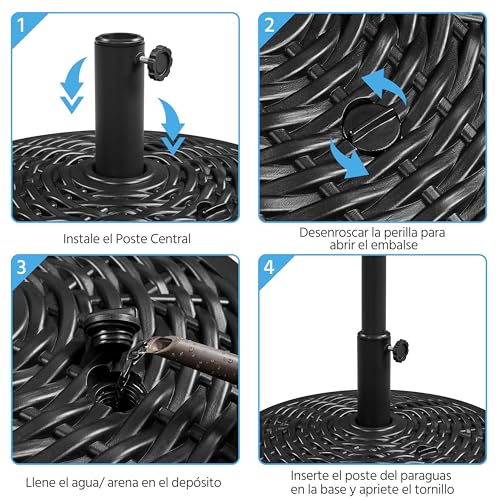 1

Instale el Poste Central

2

Desenroscar la perilla para abrir el embalse

3

Llene el agua/ arena en el depósito

4

Inserte el poste del paraguas en la base y apriete el tornillo