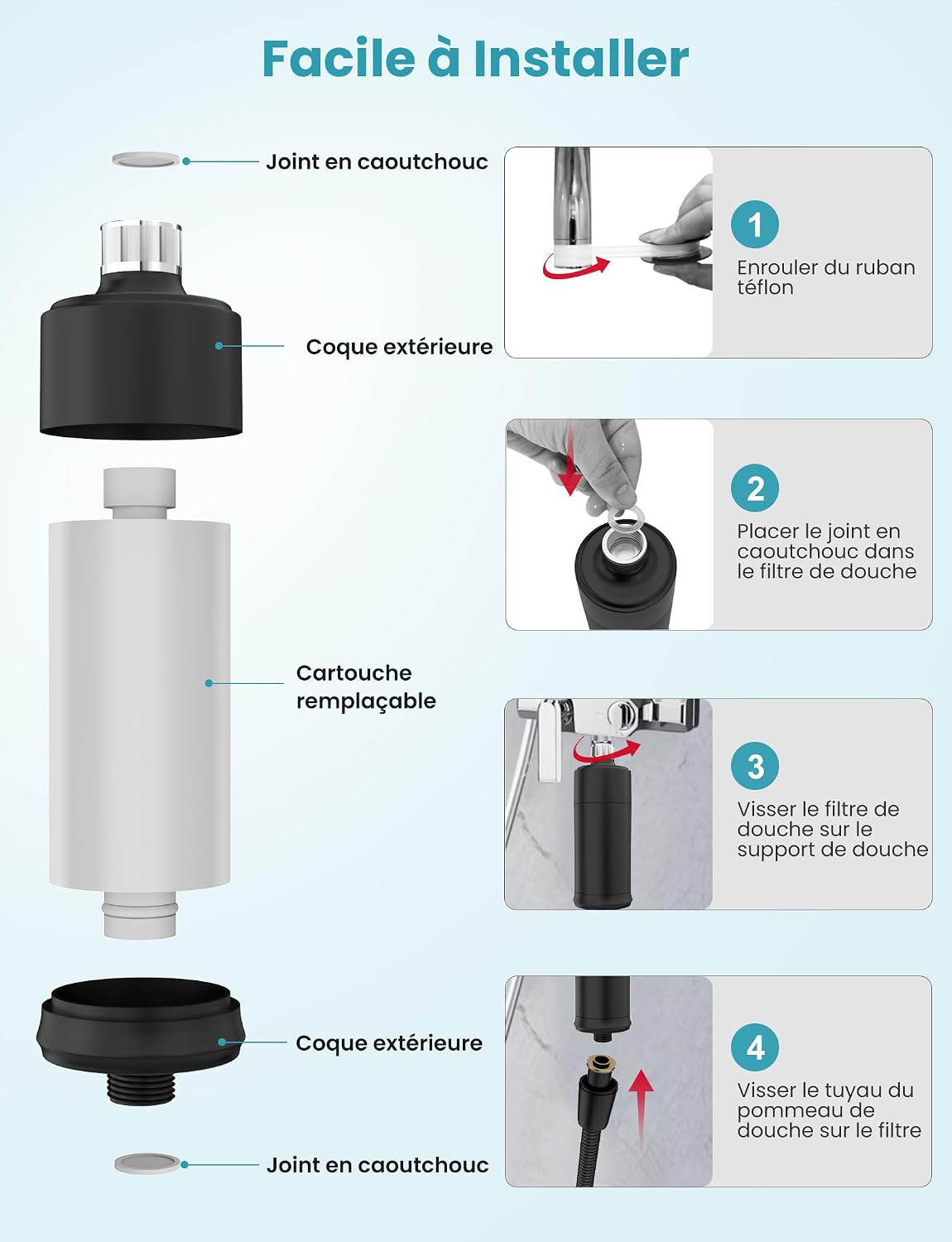 Facile à Installer

Joint en caoutchouc

Coque extérieure

Cartouche remplaçable

Coque extérieure

Joint en caoutchouc

1
Enrouler du ruban téflon

2
Placer le joint en caoutchouc dans le filtre de douche

3
Visser le filtre de douche sur le support de douche

4
Visser le tuyau du pommeau de douche sur le filtre