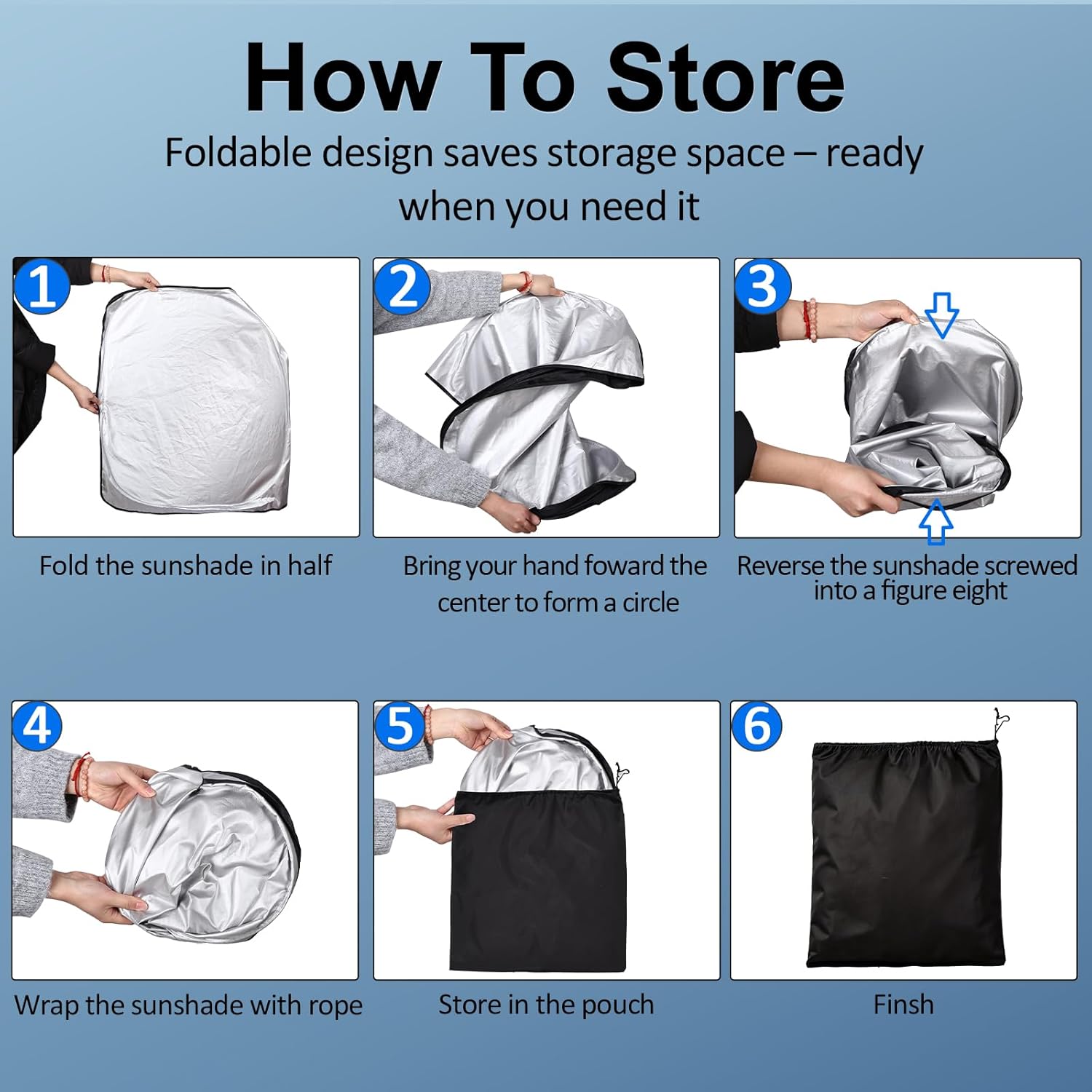 How To Store

Foldable design saves storage space – ready when you need it

1

Fold the sunshade in half

2

Bring your hand foward the center to form a circle

3

Reverse the sunshade screwed into a figure eight

4

Wrap the sunshade with rope

5

Store in the pouch

6

Finsh