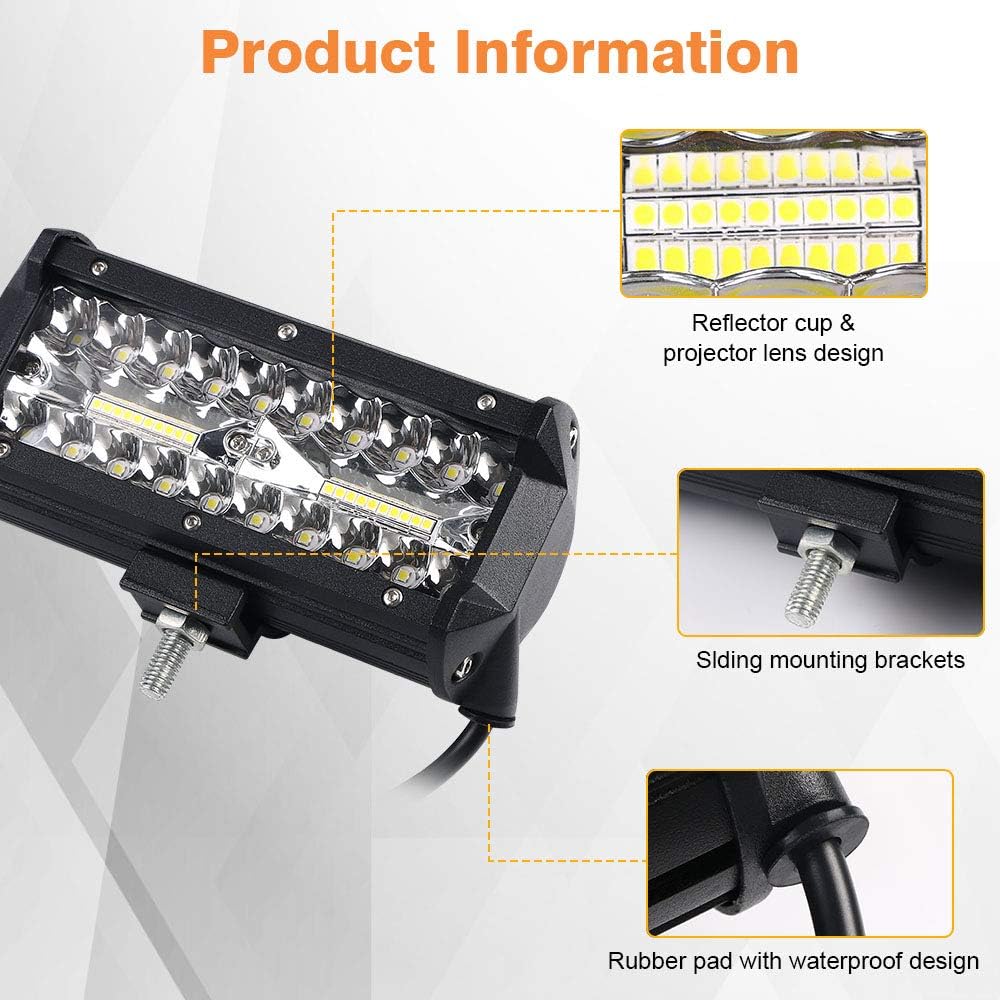 Product Information

Reflector cup & projector lens design

Slding mounting brackets

Rubber pad with waterproof design