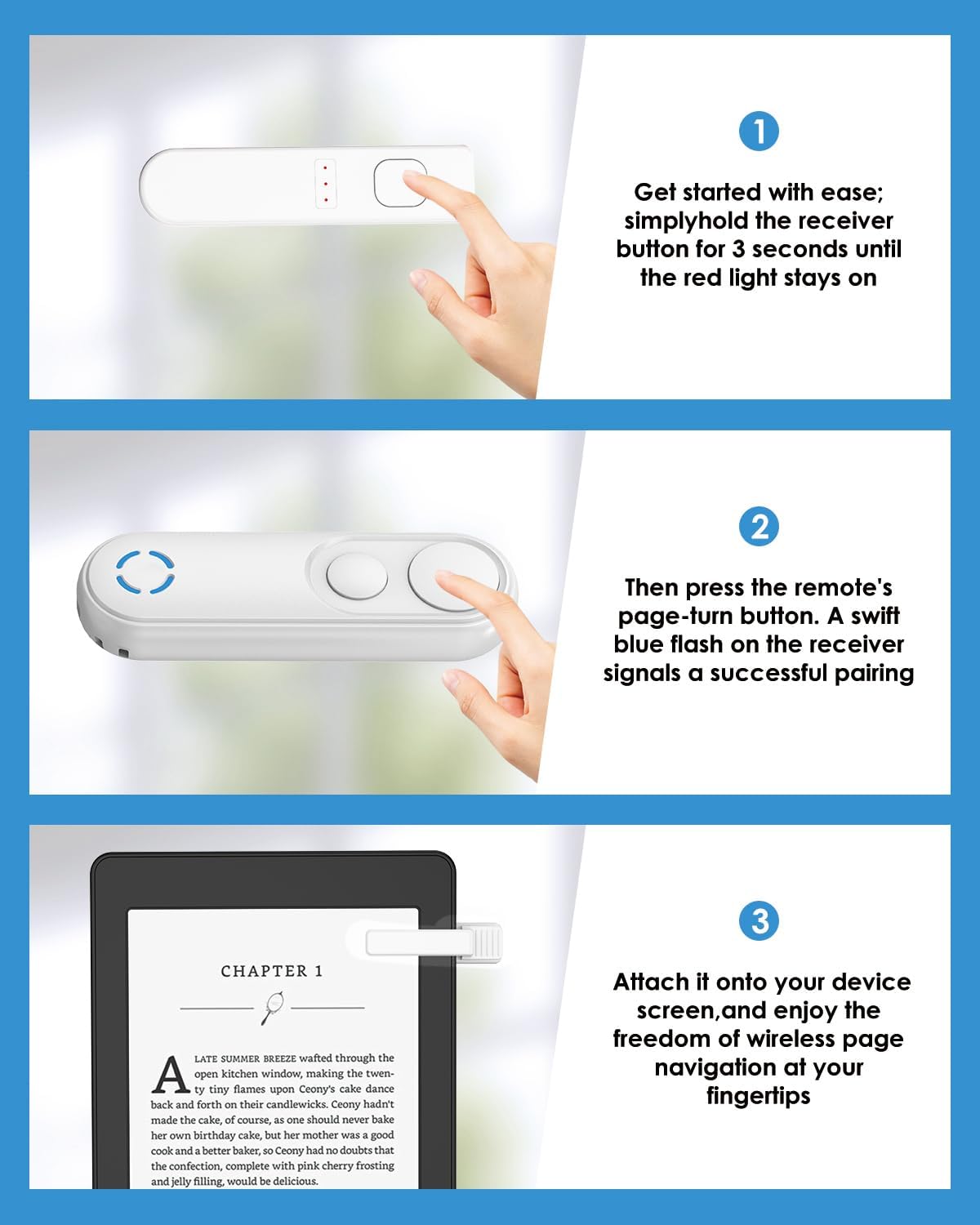 1

Get started with ease; simplyhold the receiver button for 3 seconds until the red light stays on

2

Then press the remote's page-turn button. A swift blue flash on the receiver signals a successful pairing

CHAPTER 1

A LATE SUMMER BREEZE wafted through the open kitchen window, making the twenty tiny flames upon Ceony's cake dance back and forth on their candlewicks. Ceony hadn't made the cake, of course, as one should never bake her own birthday cake, but her mother was a good cook and a better baker, so Ceony had no doubts that the confection, complete with pink cherry frosting and jelly filling, would be delicious.

3

Attach it onto your device screen,and enjoy the freedom of wireless page navigation at your fingertips