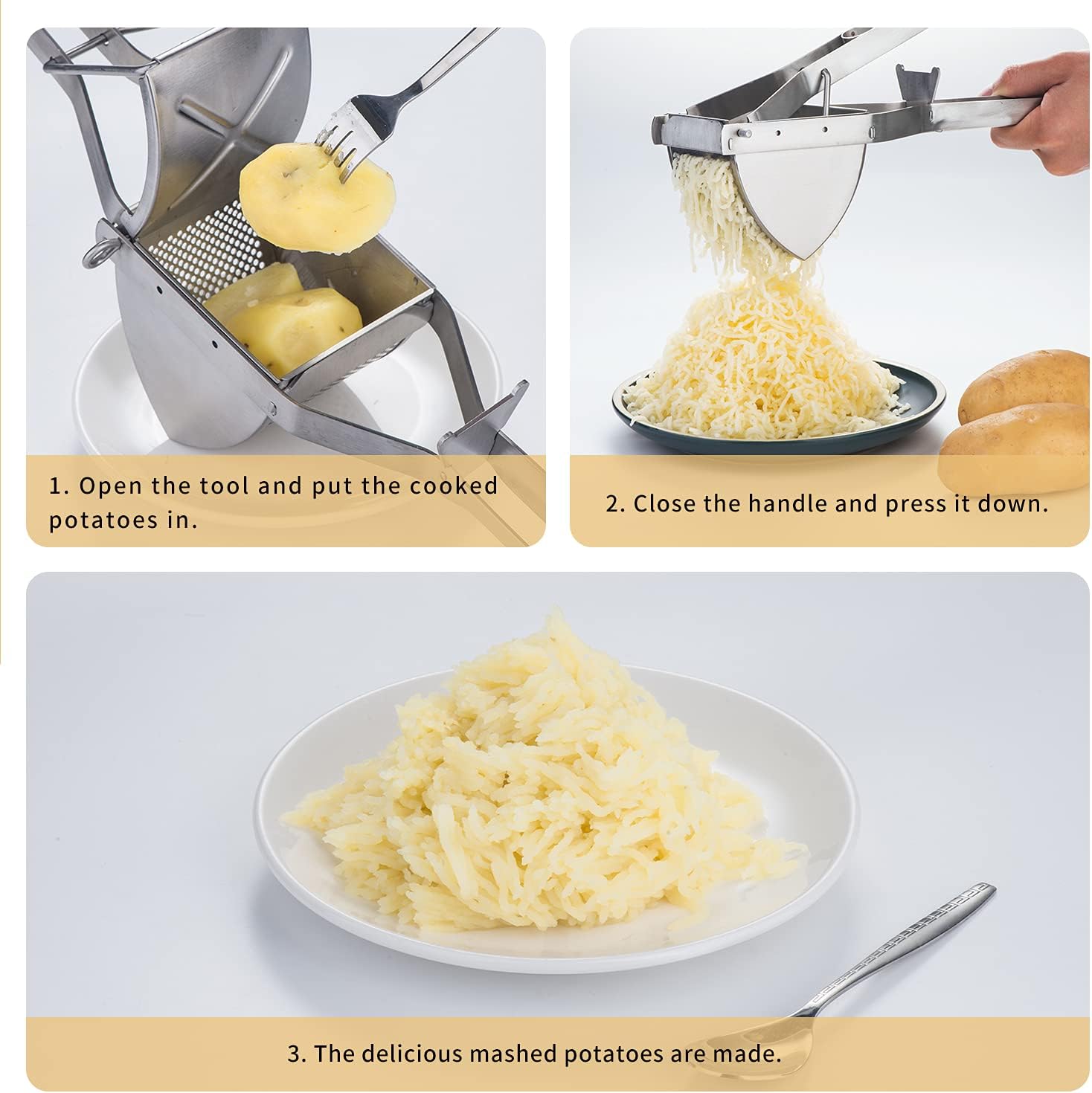 1. Open the tool and put the cooked potatoes in.

2. Close the handle and press it down.

3. The delicious mashed potatoes are made.