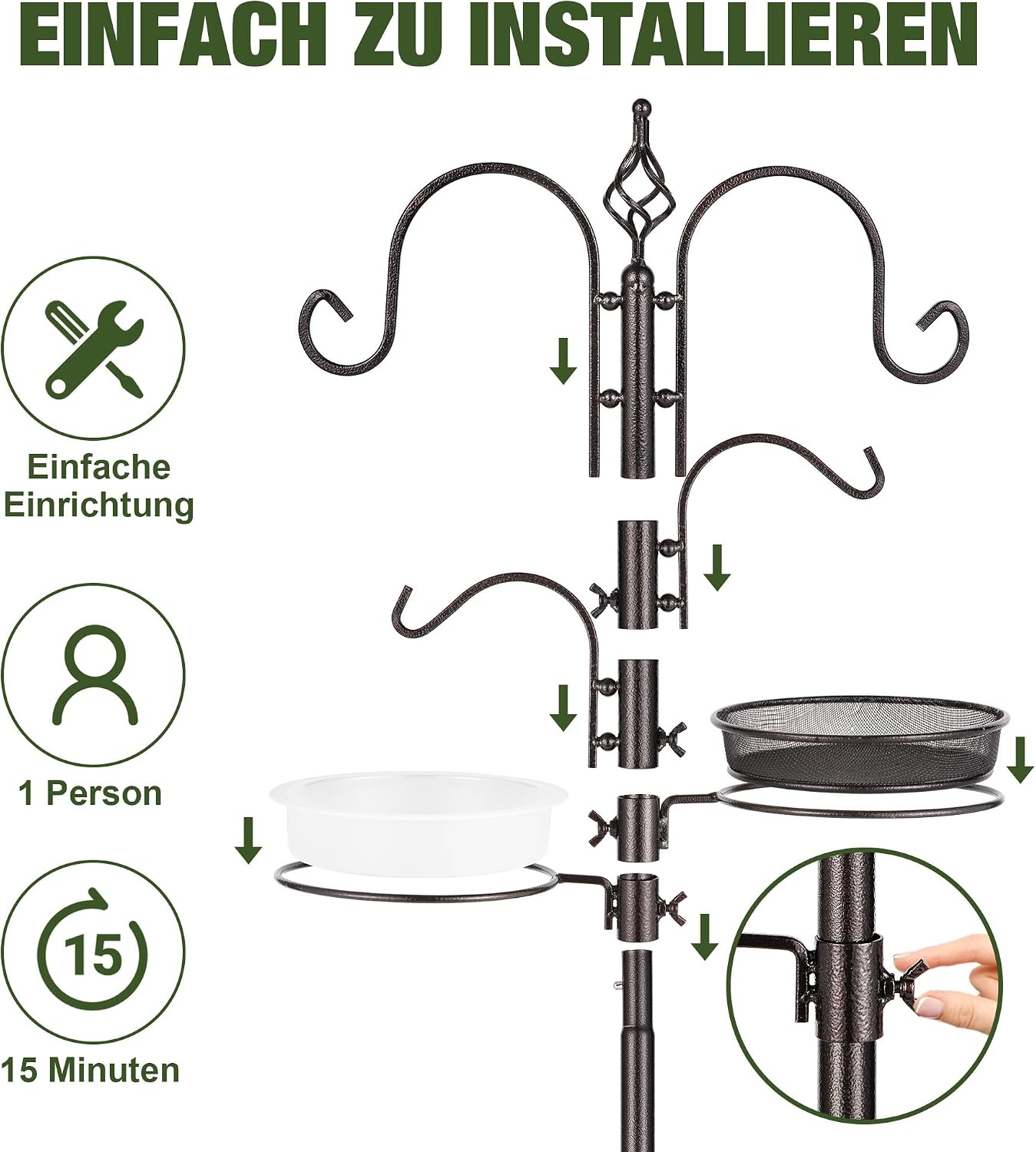 EINFACH ZU INSTALLIEREN

Einfache Einrichtung

1 Person

15

15 Minuten