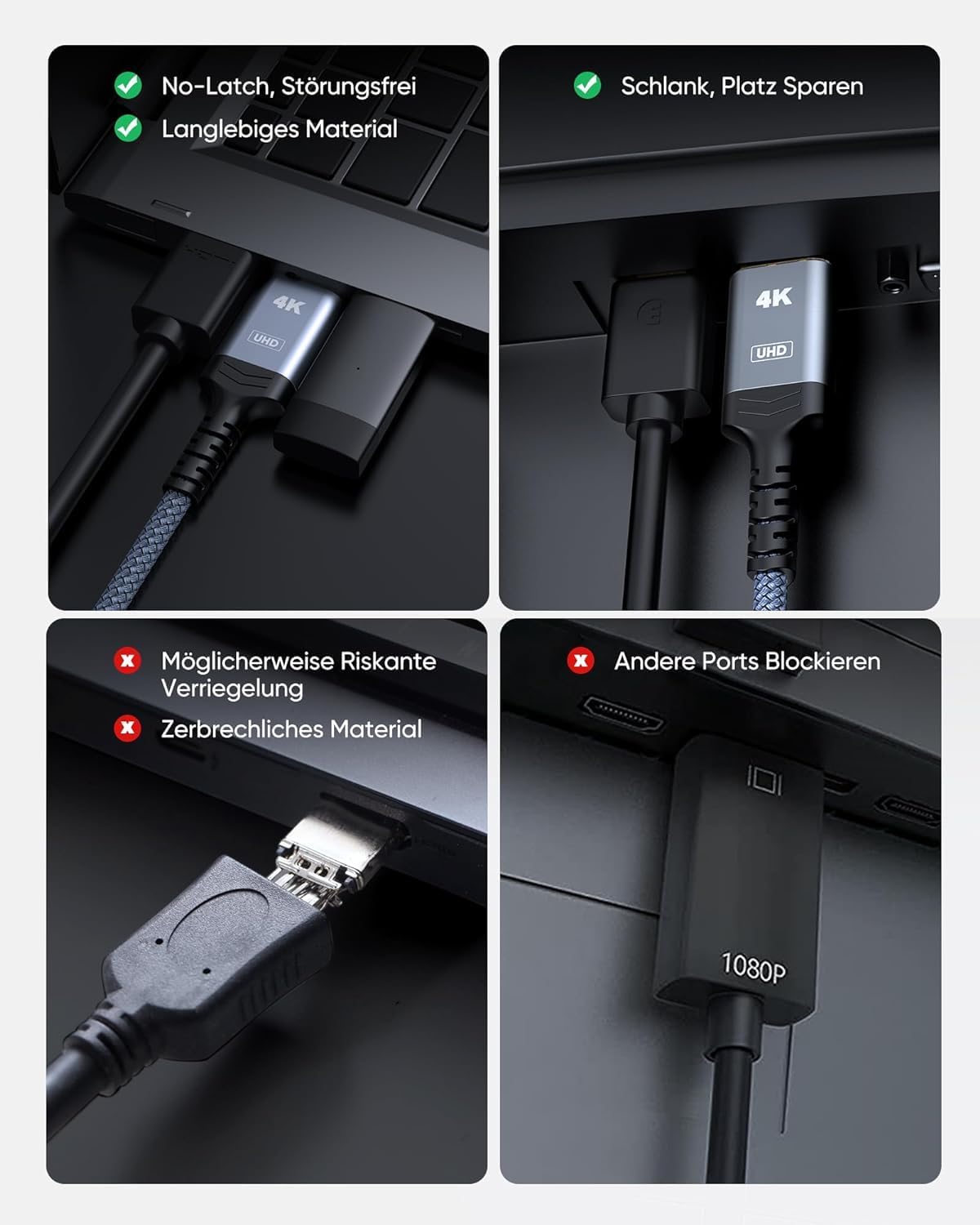 No-Latch, Störungsfrei
Langlebiges Material

4K
UHD

Schlank, Platz Sparen

4K
UHD

Möglicherweise Riskante Verriegelung
Zerbrechliches Material

Andere Ports Blockieren

1080P