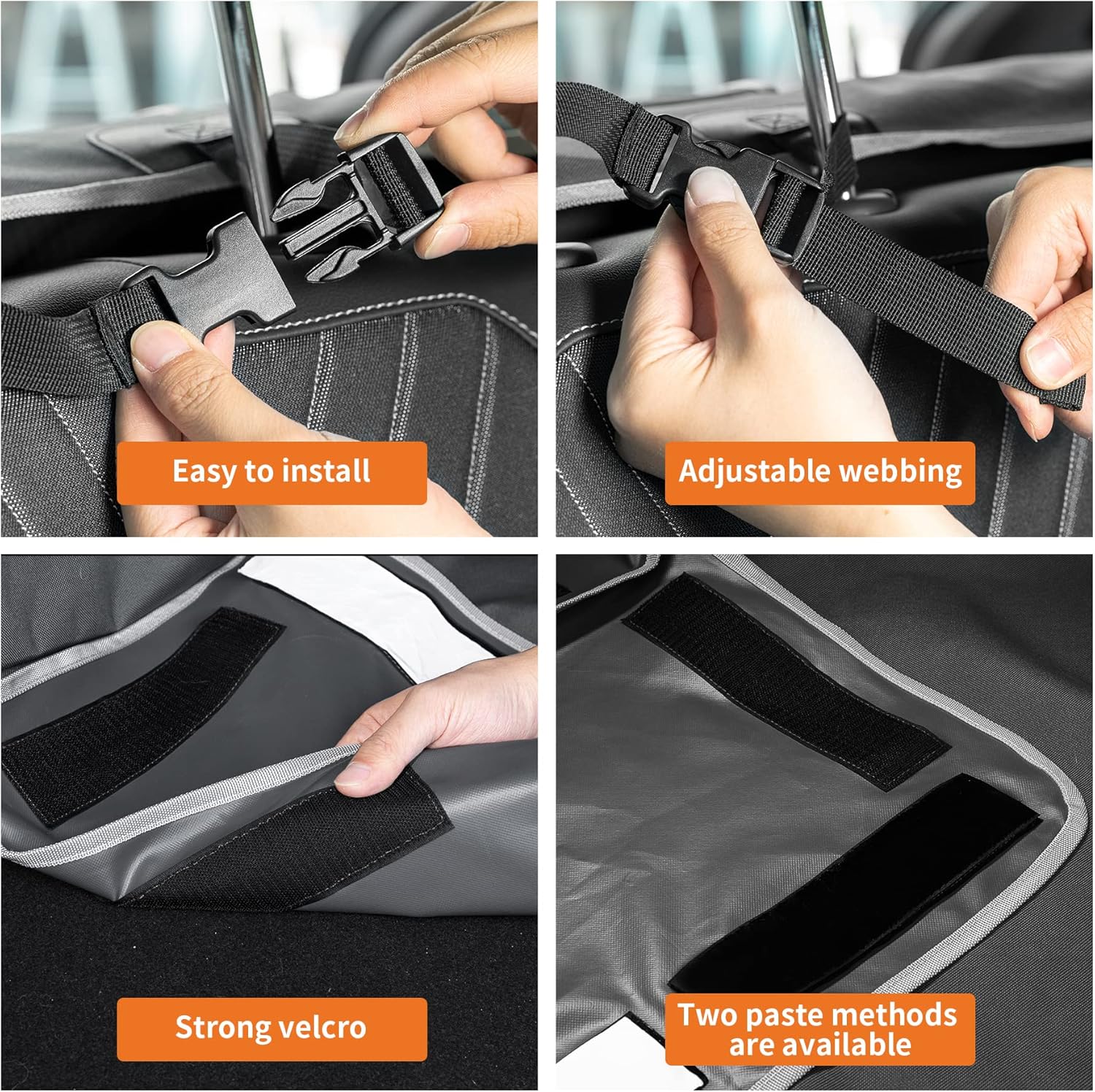 Easy to install

Adjustable webbing

Strong velcro

Two paste methods are available