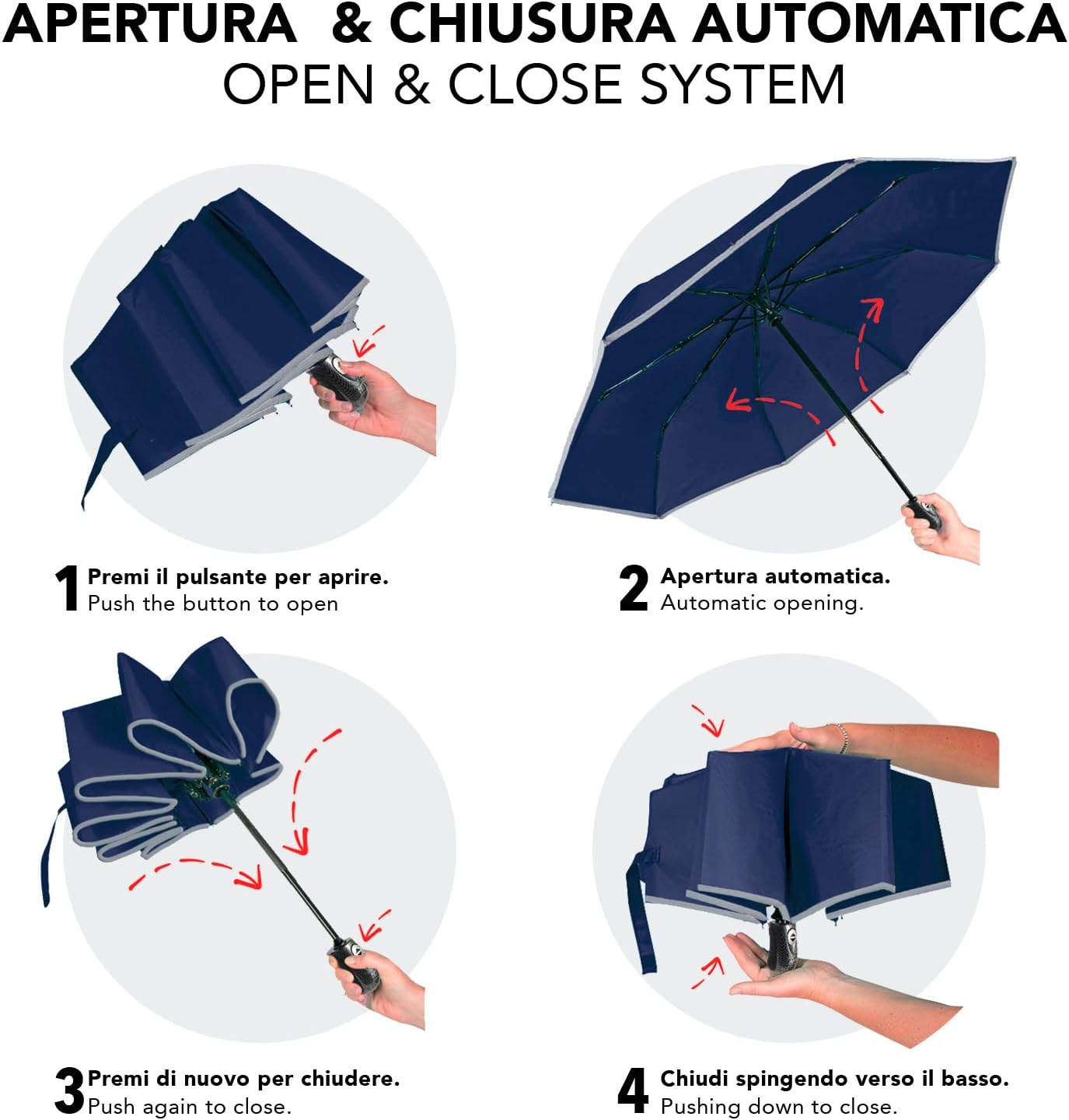 APERTURA & CHIUSURA AUTOMATICA
OPEN & CLOSE SYSTEM

1 Premi il pulsante per aprire.
Push the button to open

2 Apertura automatica.
Automatic opening.

3 Premi di nuovo per chiudere.
Push again to close.

4 Chiudi spingendo verso il basso.
Pushing down to close.