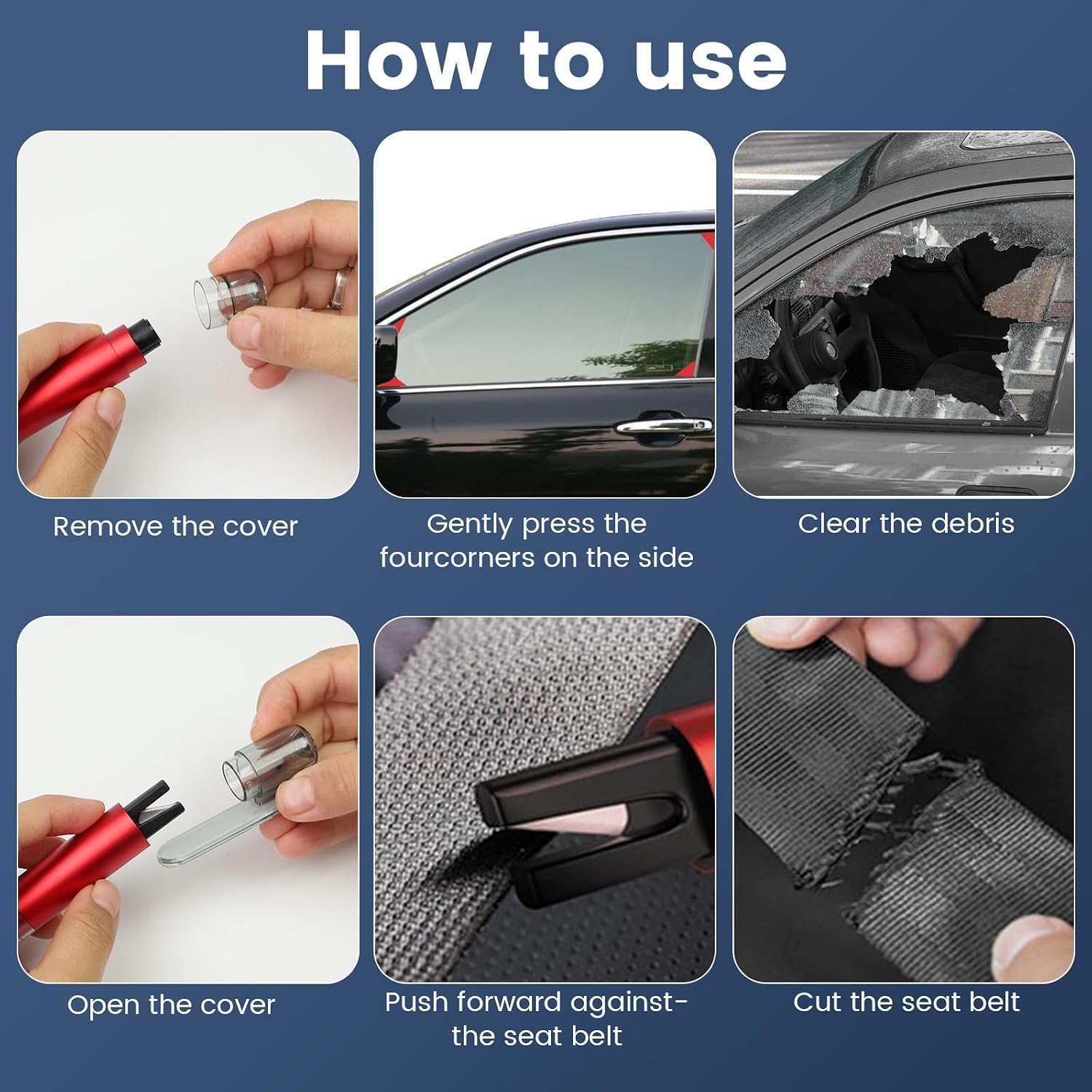 How to use

Remove the cover

Gently press the fourcorners on the side

Clear the debris

Open the cover

Push forward against-the seat belt

Cut the seat belt