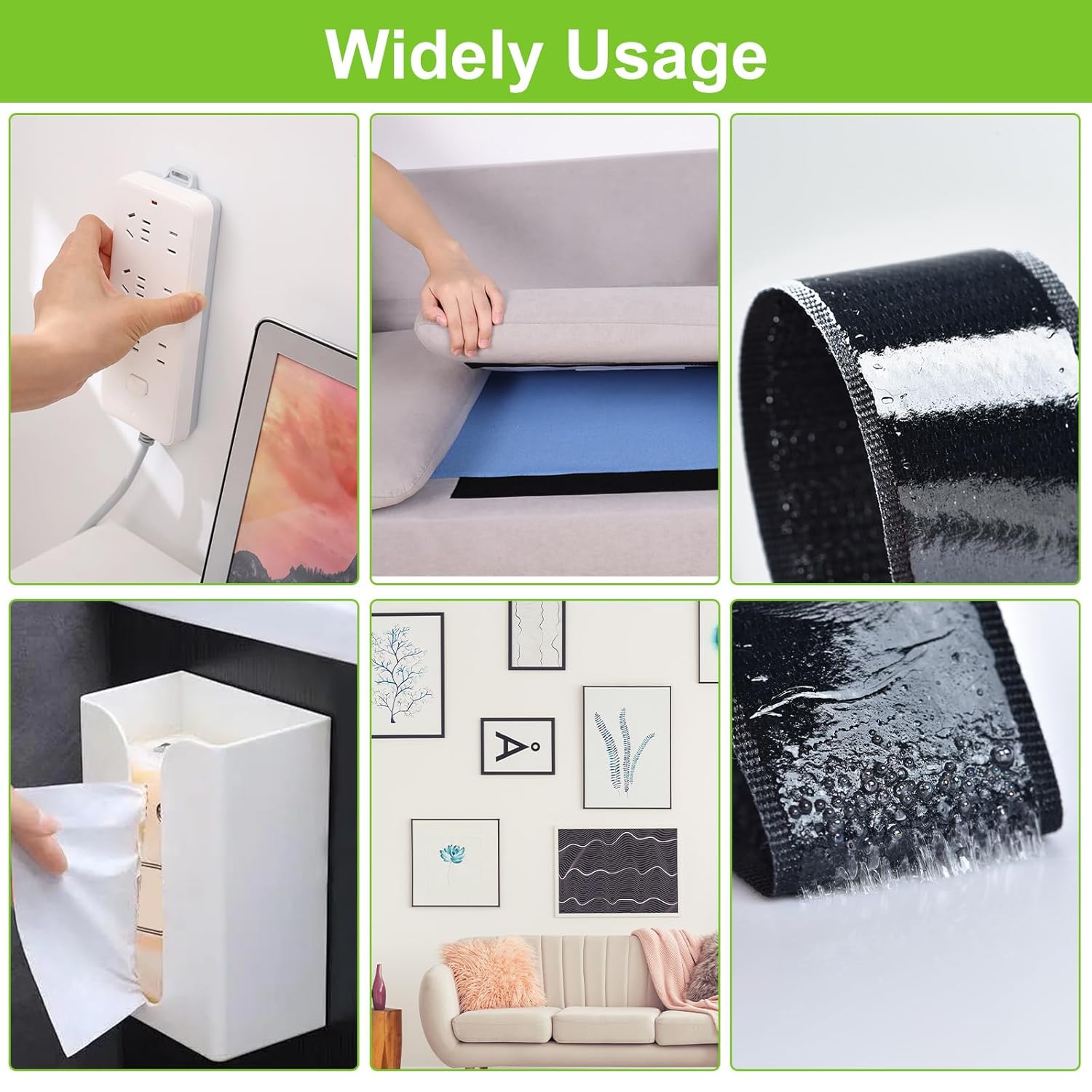 Widely Usage

Å