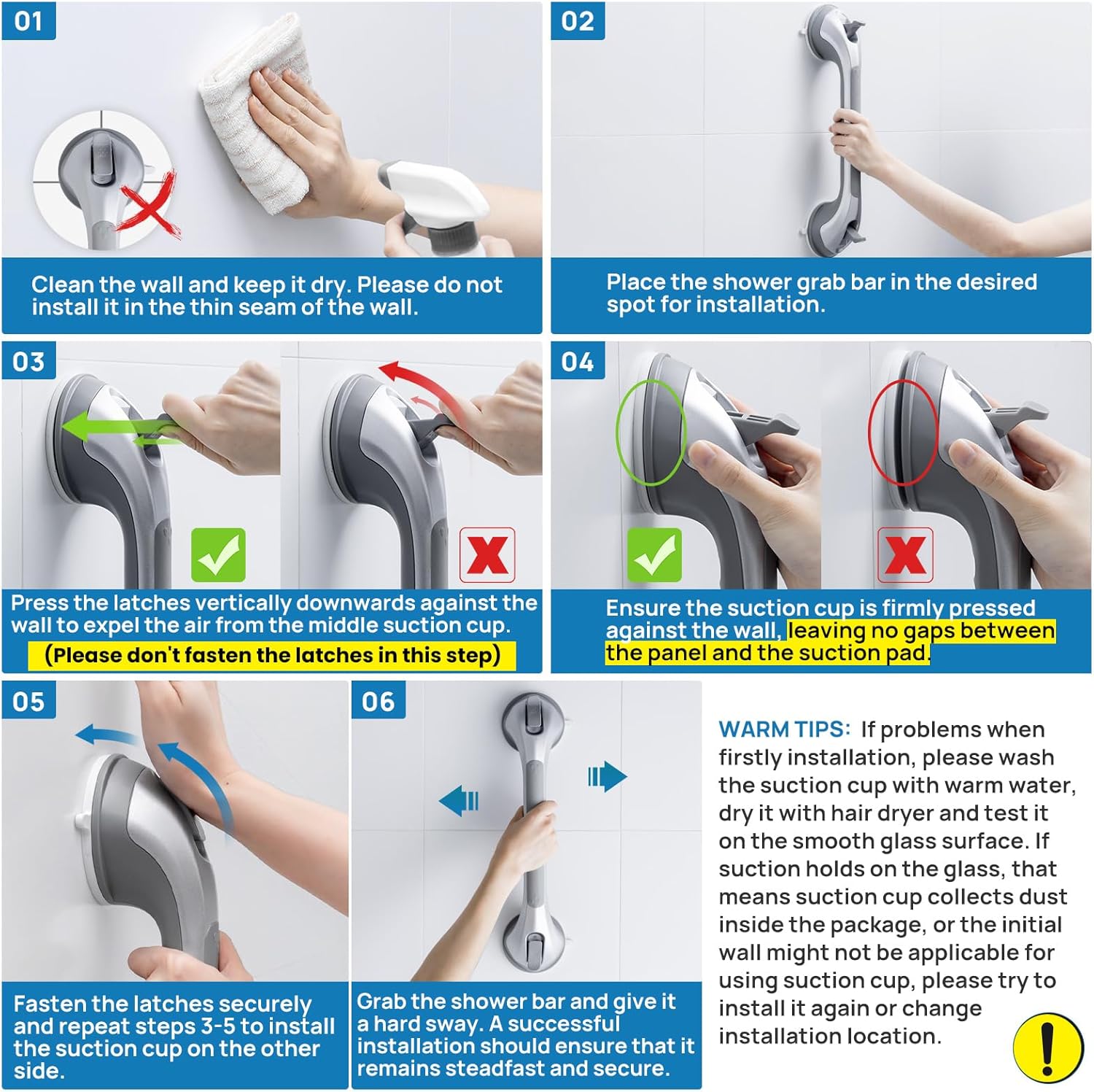 01

Clean the wall and keep it dry. Please do not install it in the thin seam of the wall.

02

Place the shower grab bar in the desired spot for installation.

03

Press the latches vertically downwards against the wall to expel the air from the middle suction cup.
(Please don't fasten the latches in this step)

04

Ensure the suction cup is firmly pressed against the wall, leaving no gaps between the panel and the suction pad.

05

Fasten the latches securely and repeat steps 3-5 to install the suction cup on the other side.

06

Grab the shower bar and give it a hard sway. A successful installation should ensure that it remains steadfast and secure.

WARM TIPS: If problems when firstly installation, please wash the suction cup with warm water, dry it with hair dryer and test it on the smooth glass surface. If suction holds on the glass, that means suction cup collects dust inside the package, or the initial wall might not be applicable for using suction cup, please try to install it again or change installation location.

!