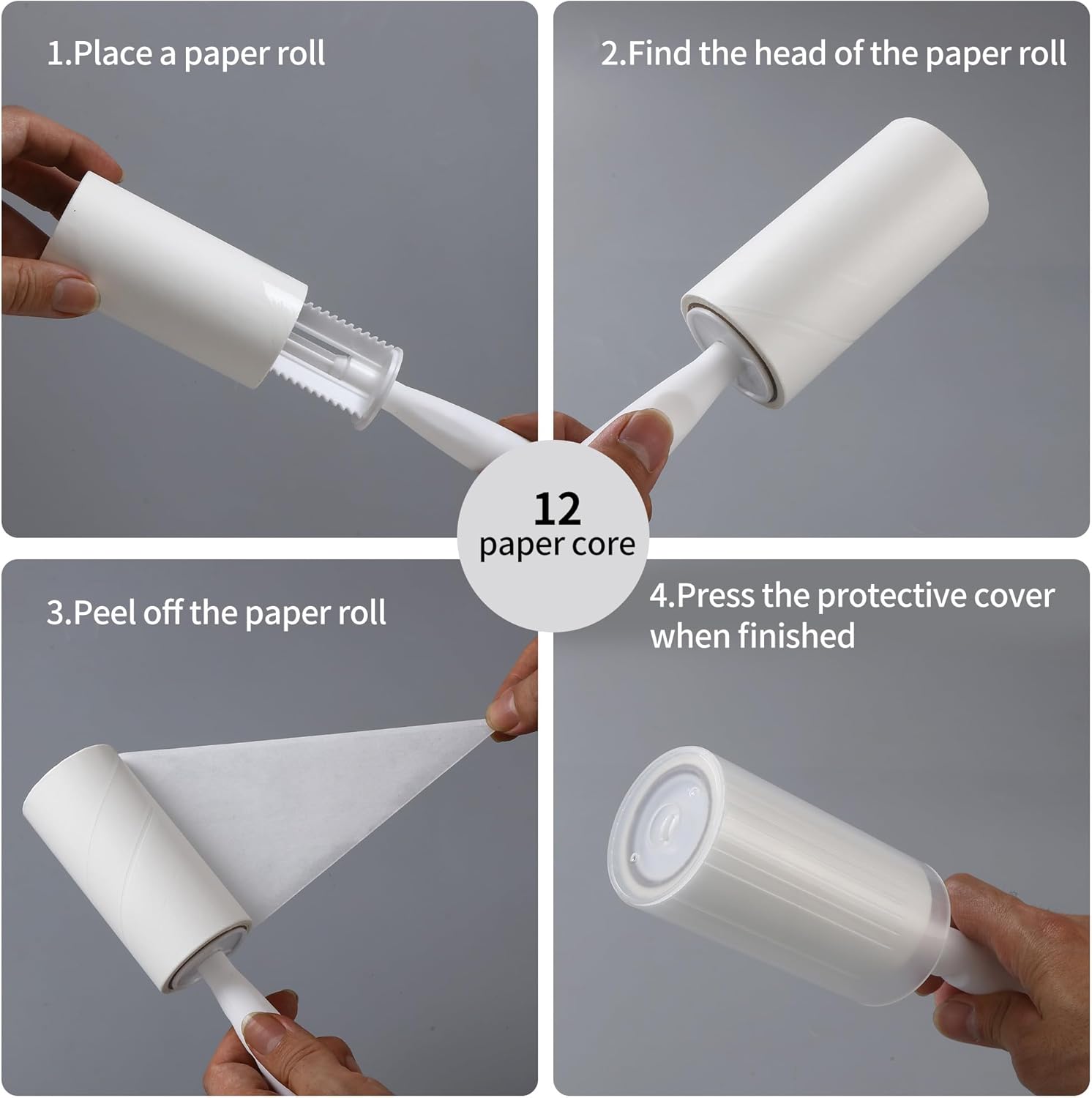 1.Place a paper roll

2.Find the head of the paper roll

12
paper core

3.Peel off the paper roll

4.Press the protective cover when finished