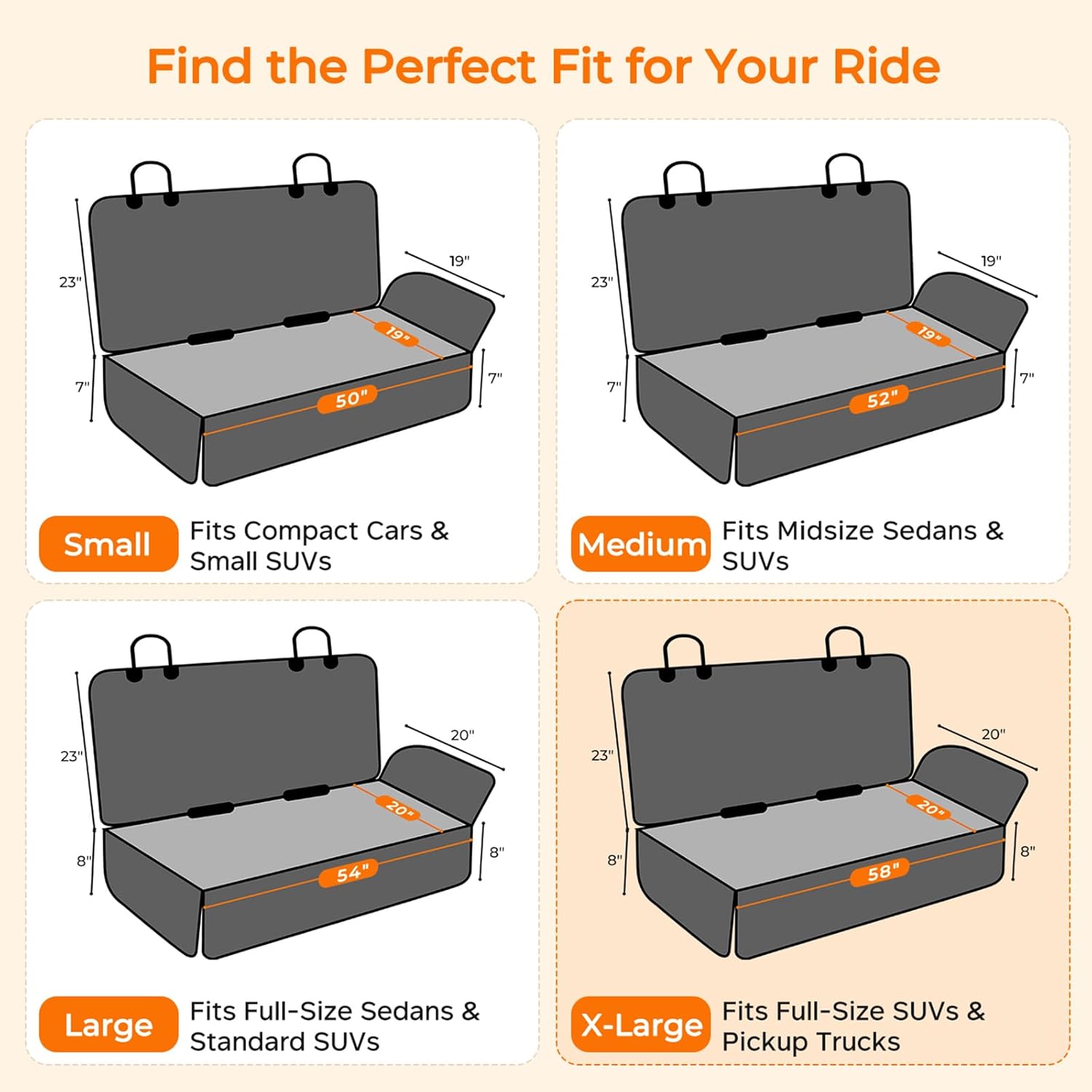 Find the Perfect Fit for Your Ride

23"
19"
19"
7"
7"
50"

Small Fits Compact Cars & Small SUVs

23"
19"
19"
7"
7"
52"

Medium Fits Midsize Sedans & SUVs

23"
20"
20"
8"
8"
54"

Large Fits Full-Size Sedans & Standard SUVs

23"
20"
20"
8"
8"
58"

X-Large Fits Full-Size SUVs & Pickup Trucks