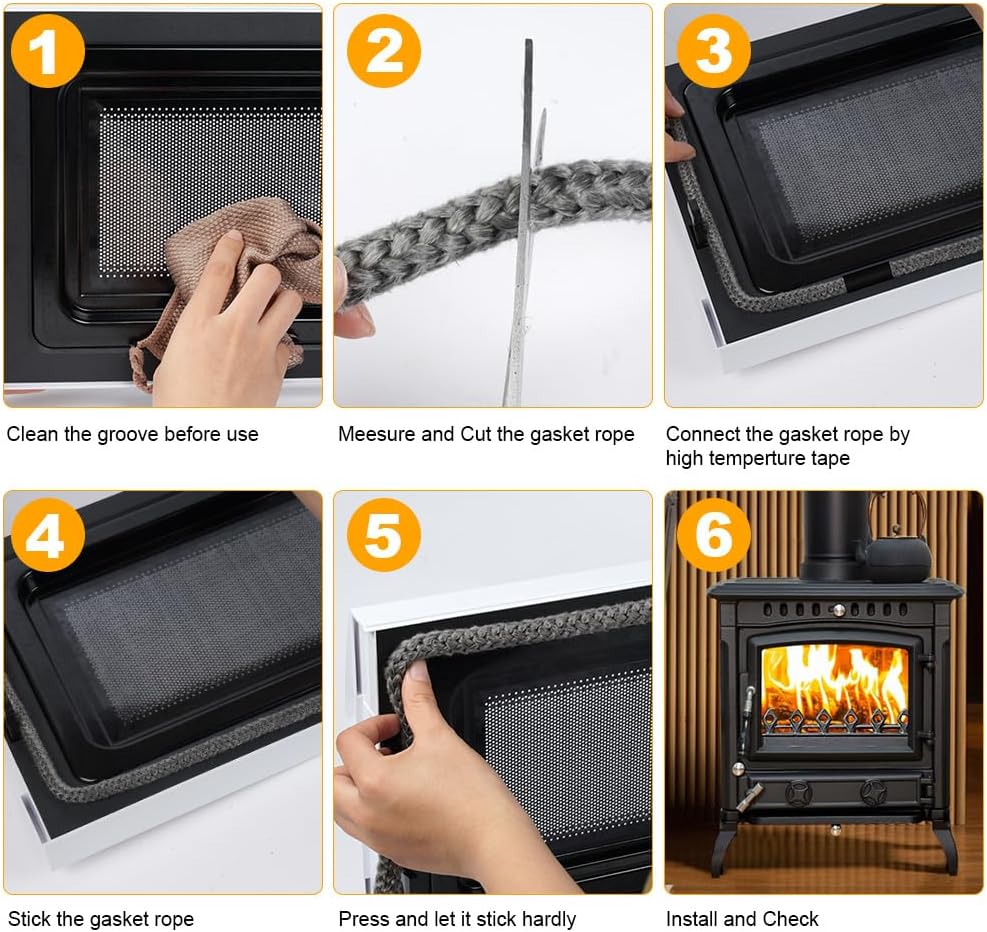 1

Clean the groove before use

2

Meesure and Cut the gasket rope

3

Connect the gasket rope by high temperture tape

4

Stick the gasket rope

5

Press and let it stick hardly

6

Install and Check