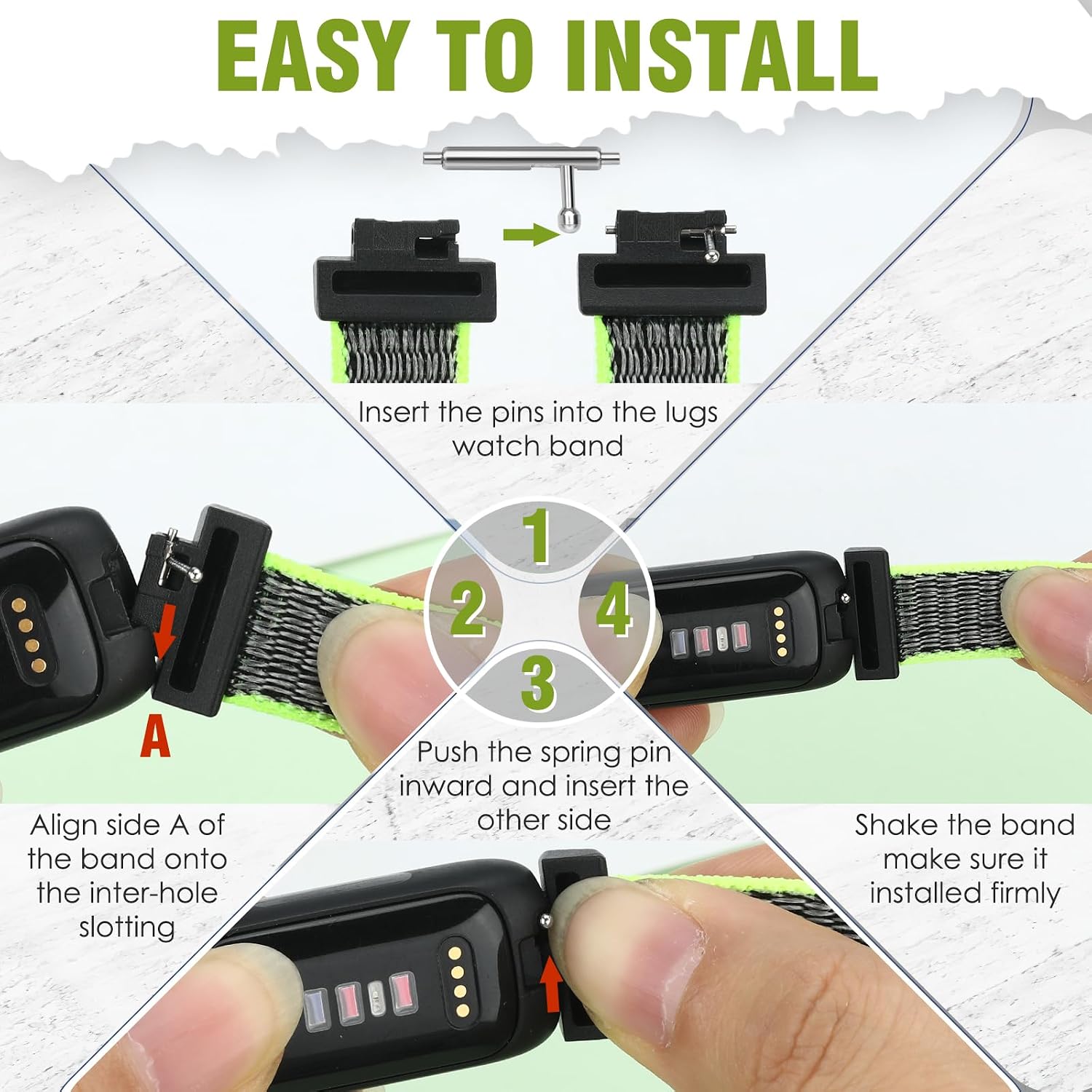 EASY TO INSTALL

Insert the pins into the lugs watch band

1

2

4

3

A

Push the spring pin inward and insert the other side

Align side A of the band onto the inter-hole slotting

Shake the band make sure it installed firmly