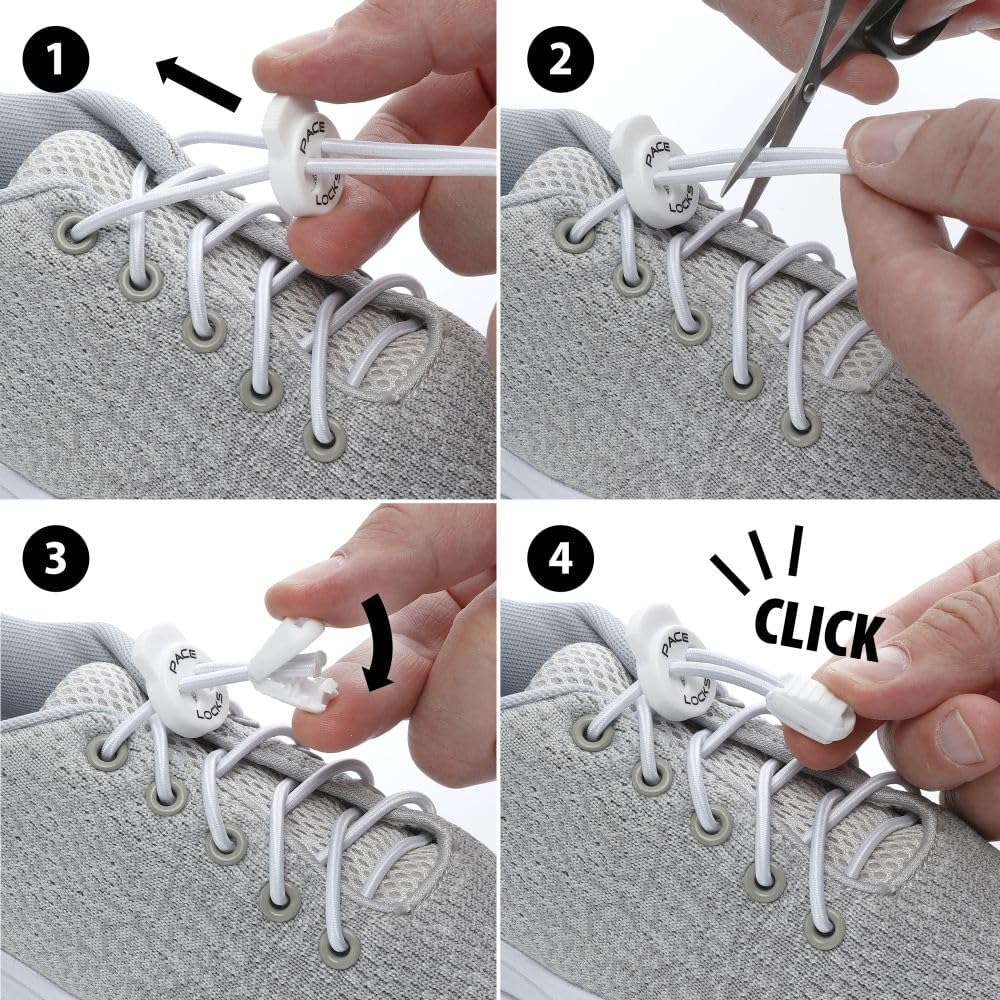 1

PACE LOCKS

2

PACE LOCKS

3

PACE LOCKS

4

CLICK

PACE LOCKS