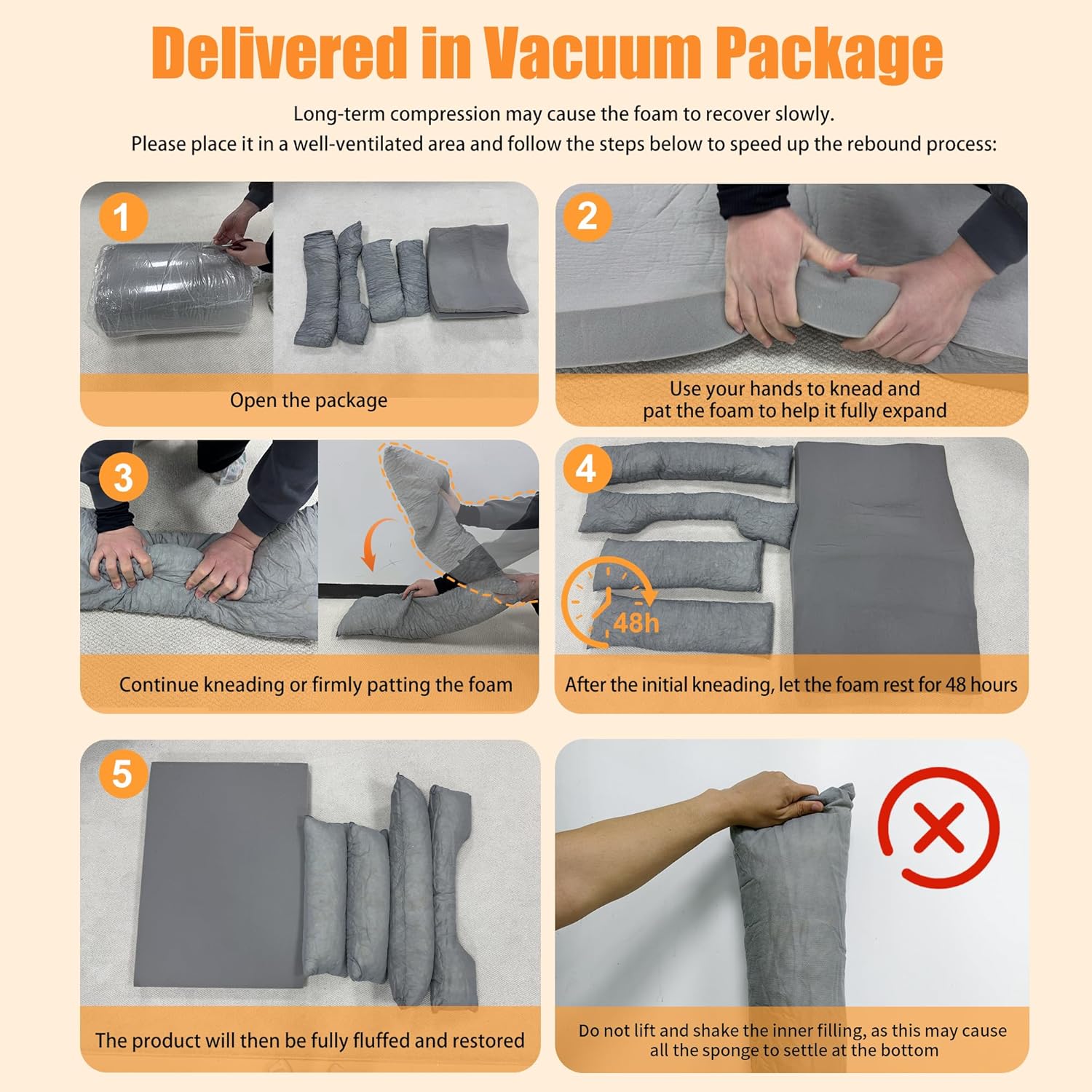 Delivered in Vacuum Package

Long-term compression may cause the foam to recover slowly.
Please place it in a well-ventilated area and follow the steps below to speed up the rebound process:

1

Open the package

2

Use your hands to knead and pat the foam to help it fully expand

3

Continue kneading or firmly patting the foam

4

48h

After the initial kneading, let the foam rest for 48 hours

5

The product will then be fully fluffed and restored

Do not lift and shake the inner filling, as this may cause all the sponge to settle at the bottom