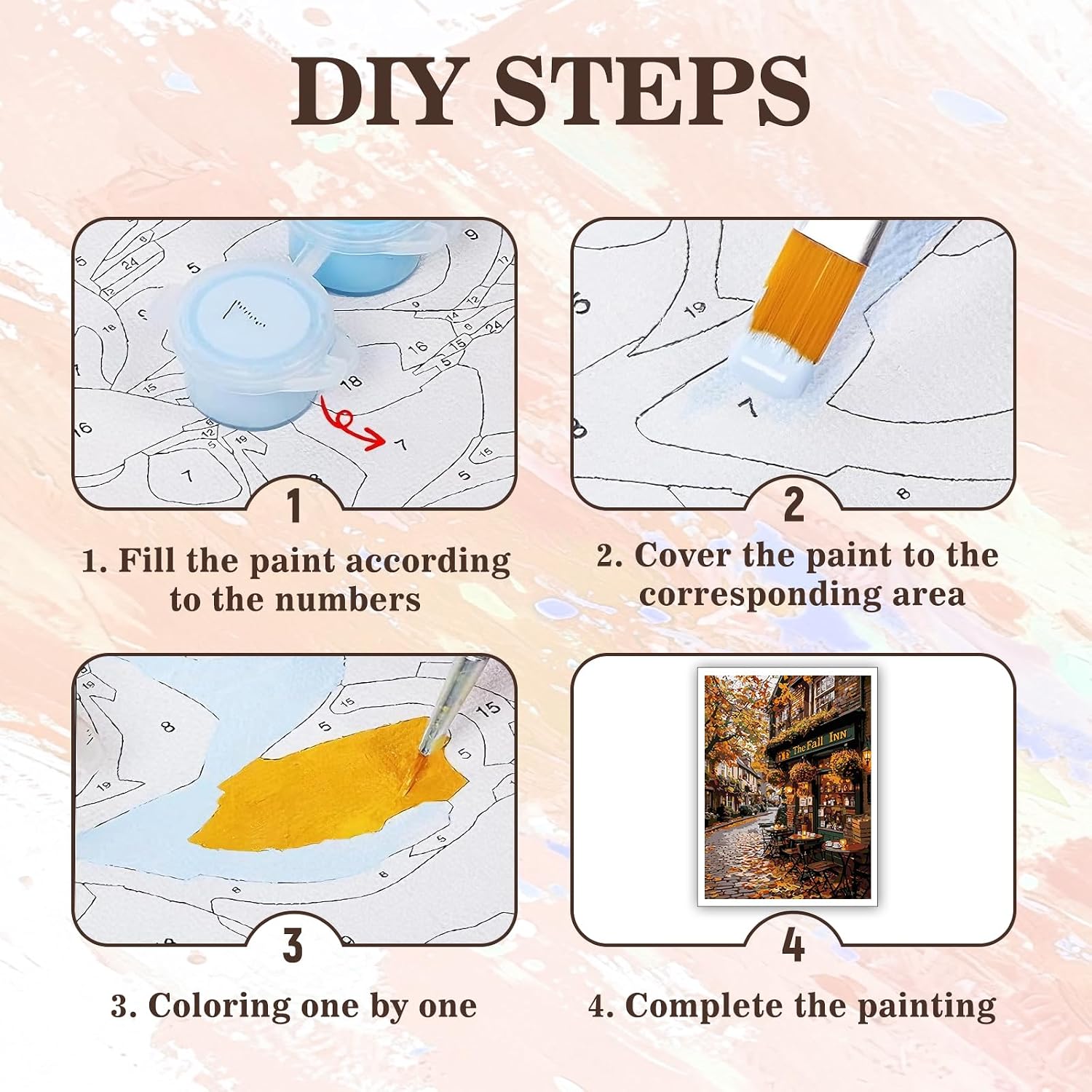 DIY STEPS

1

1. Fill the paint according to the numbers

2

2. Cover the paint to the corresponding area

3

3. Coloring one by one

The Fall INN

4

4. Complete the painting