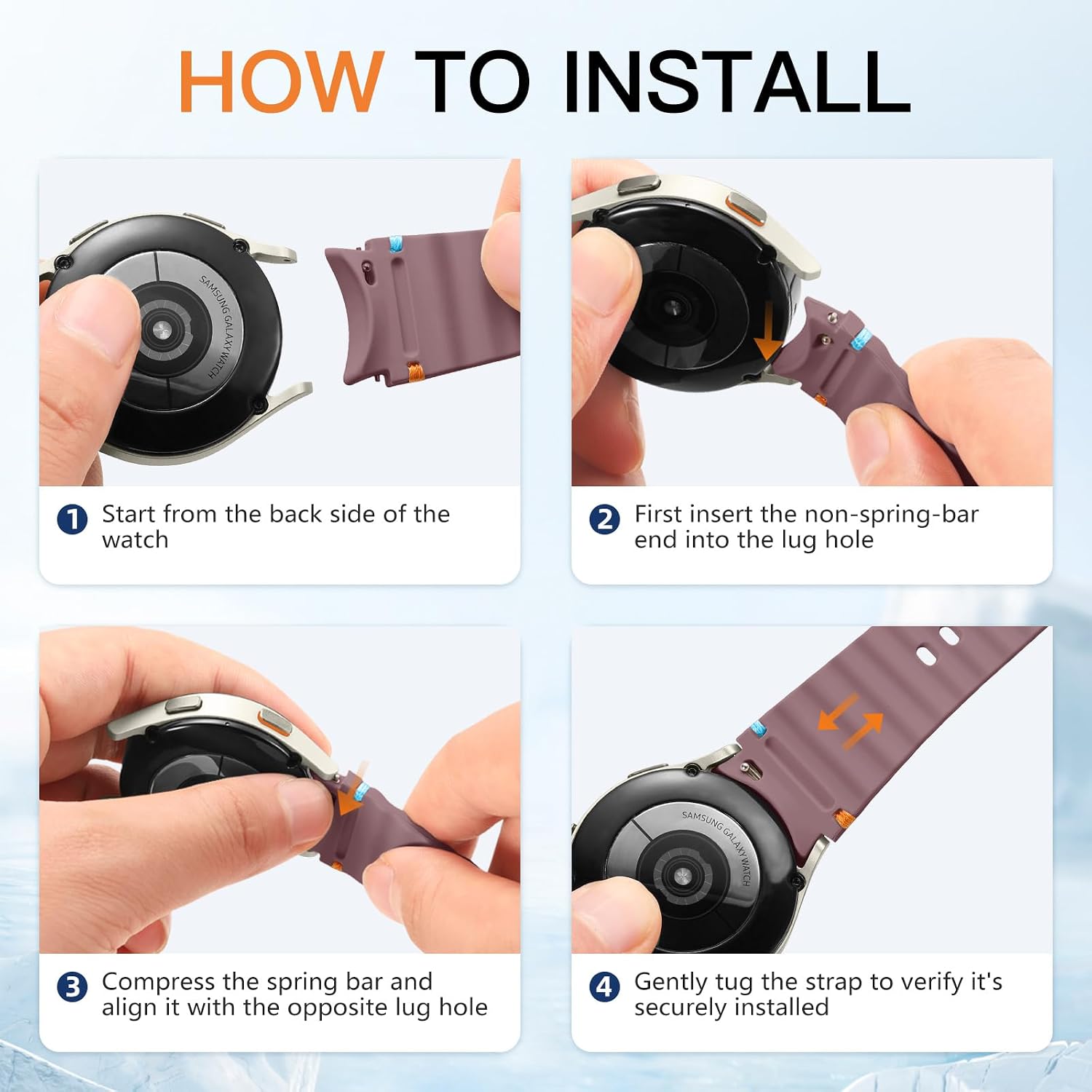 HOW TO INSTALL

SAMSUNG GALAXY WATCH

1 Start from the back side of the watch

2 First insert the non-spring-bar end into the lug hole

3 Compress the spring bar and align it with the opposite lug hole

SAMSUNG GALAXY WATCH

4 Gently tug the strap to verify it's securely installed