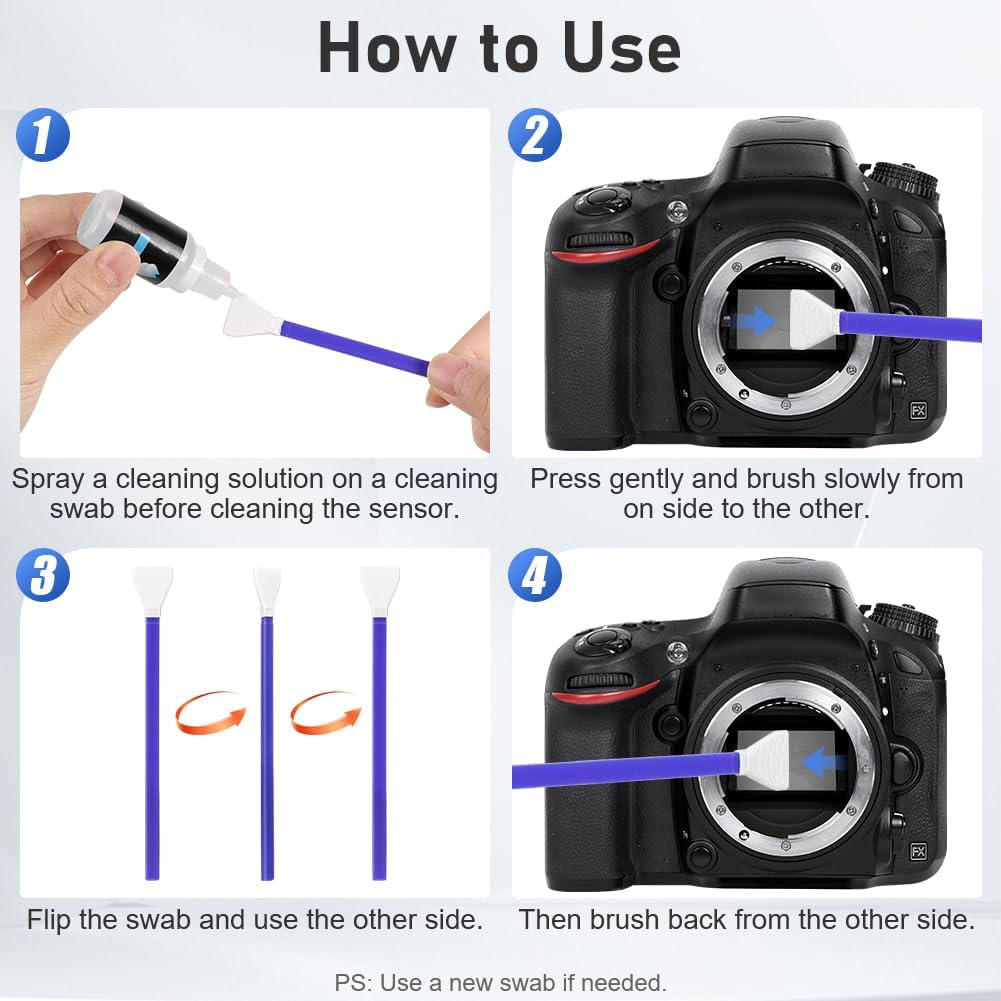 How to Use

1

Spray a cleaning solution on a cleaning swab before cleaning the sensor.

2

FX

Press gently and brush slowly from on side to the other.

3

Flip the swab and use the other side.

4

FX

Then brush back from the other side.

PS: Use a new swab if needed.