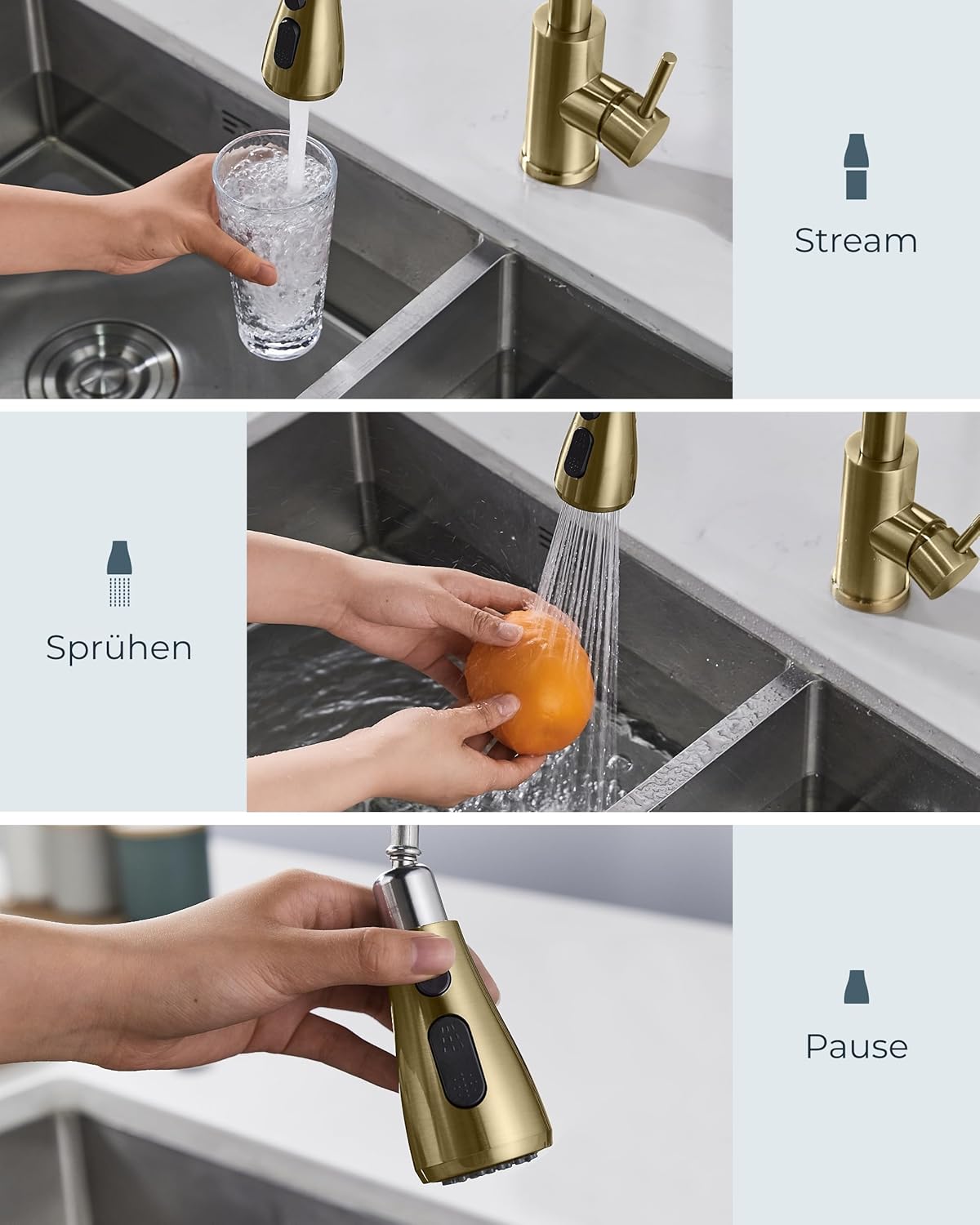 Stream

Sprühen

Pause