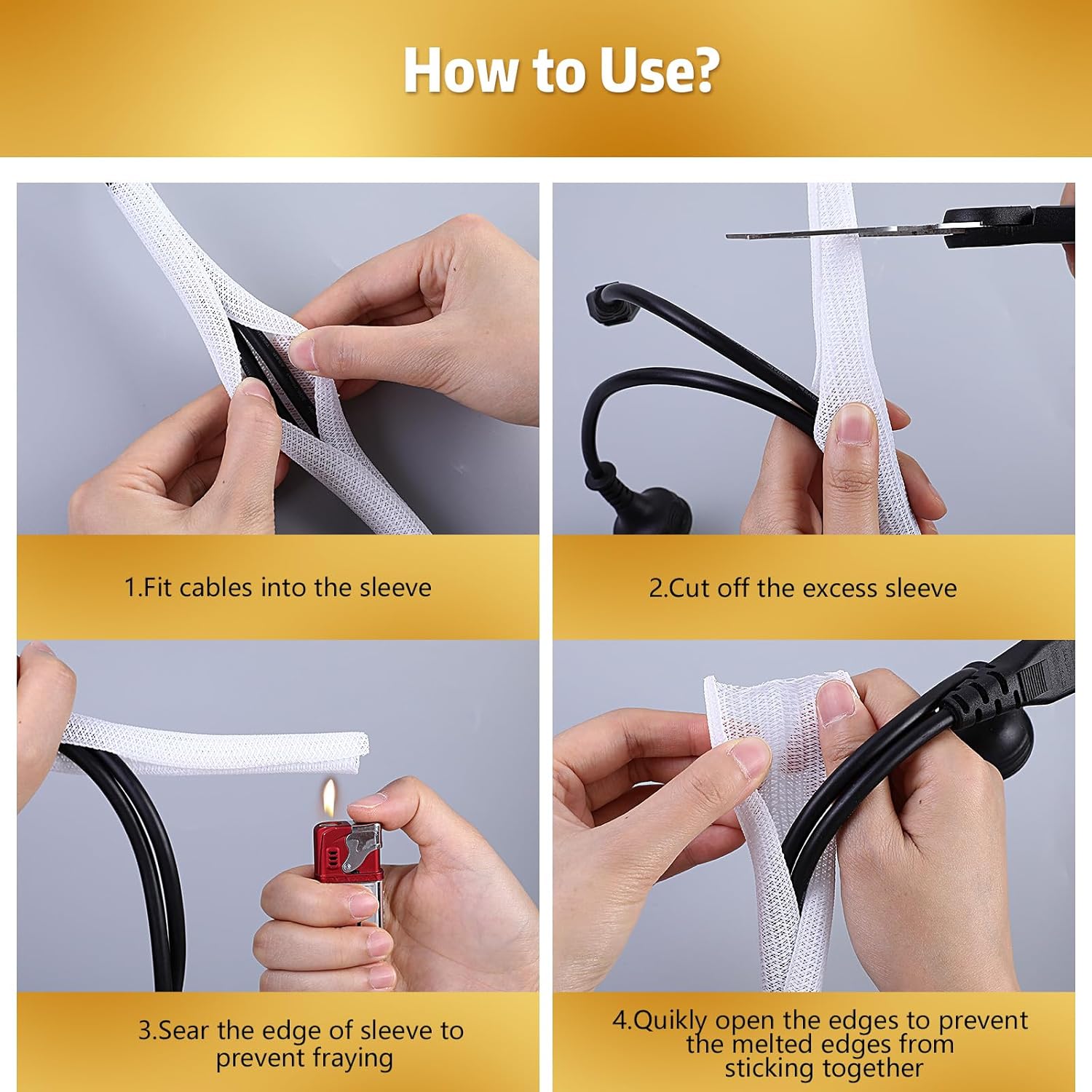 How to Use?

1.Fit cables into the sleeve

2.Cut off the excess sleeve

3.Sear the edge of sleeve to prevent fraying

4.Quikly open the edges to prevent the melted edges from sticking together