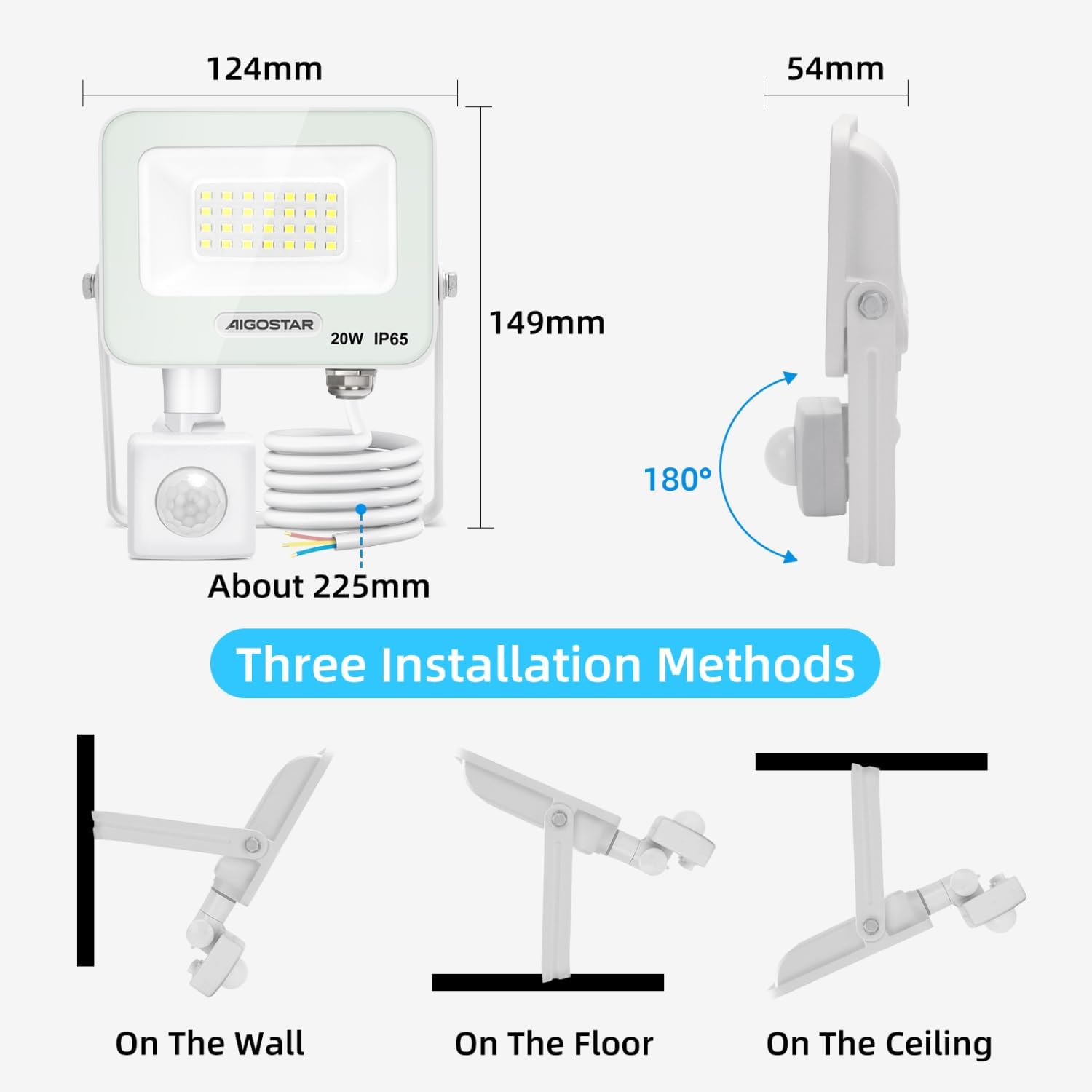 124mm

54mm

AIGOSTAR

20W IP65

149mm

180°

About 225mm

Three Installation Methods

On The Wall

On The Floor

On The Ceiling