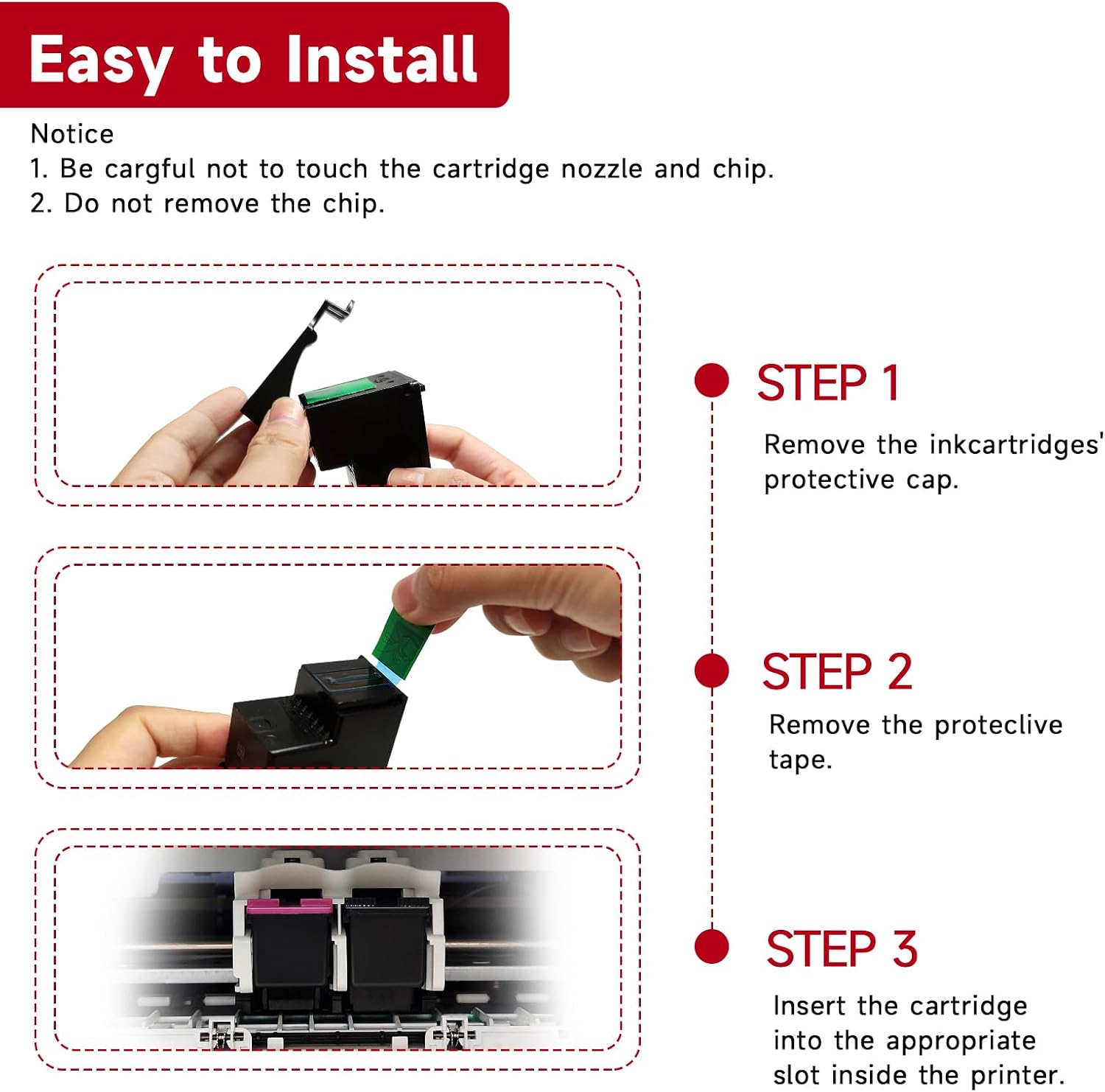 Easy to Install

Notice
1. Be cargful not to touch the cartridge nozzle and chip.
2. Do not remove the chip.

STEP 1

Remove the inkcartridges' protective cap.

STEP 2

Remove the proteclive tape.

STEP 3

Insert the cartridge into the appropriate slot inside the printer.