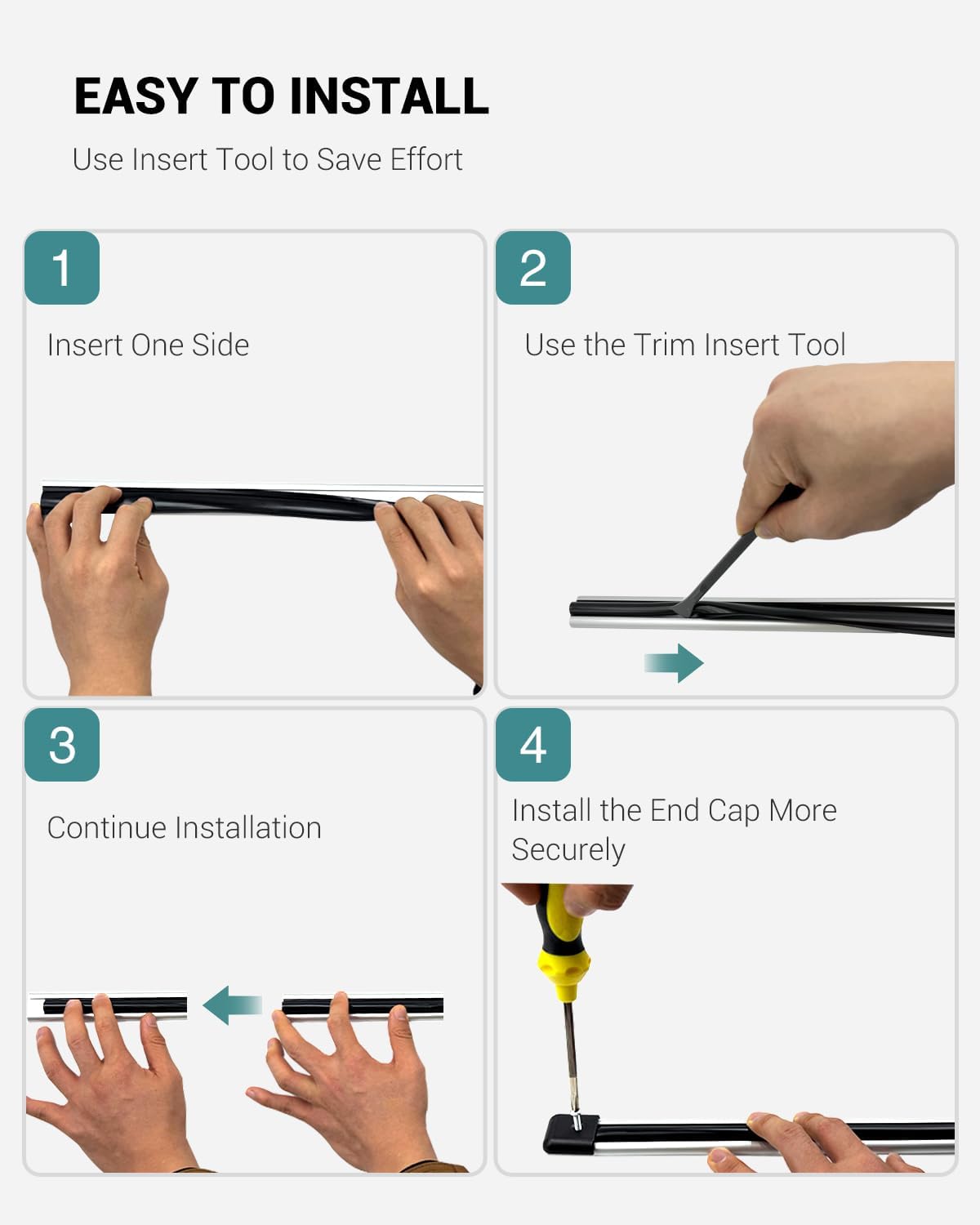 EASY TO INSTALL

Use Insert Tool to Save Effort

1

Insert One Side

2

Use the Trim Insert Tool

3

Continue Installation

4

Install the End Cap More Securely