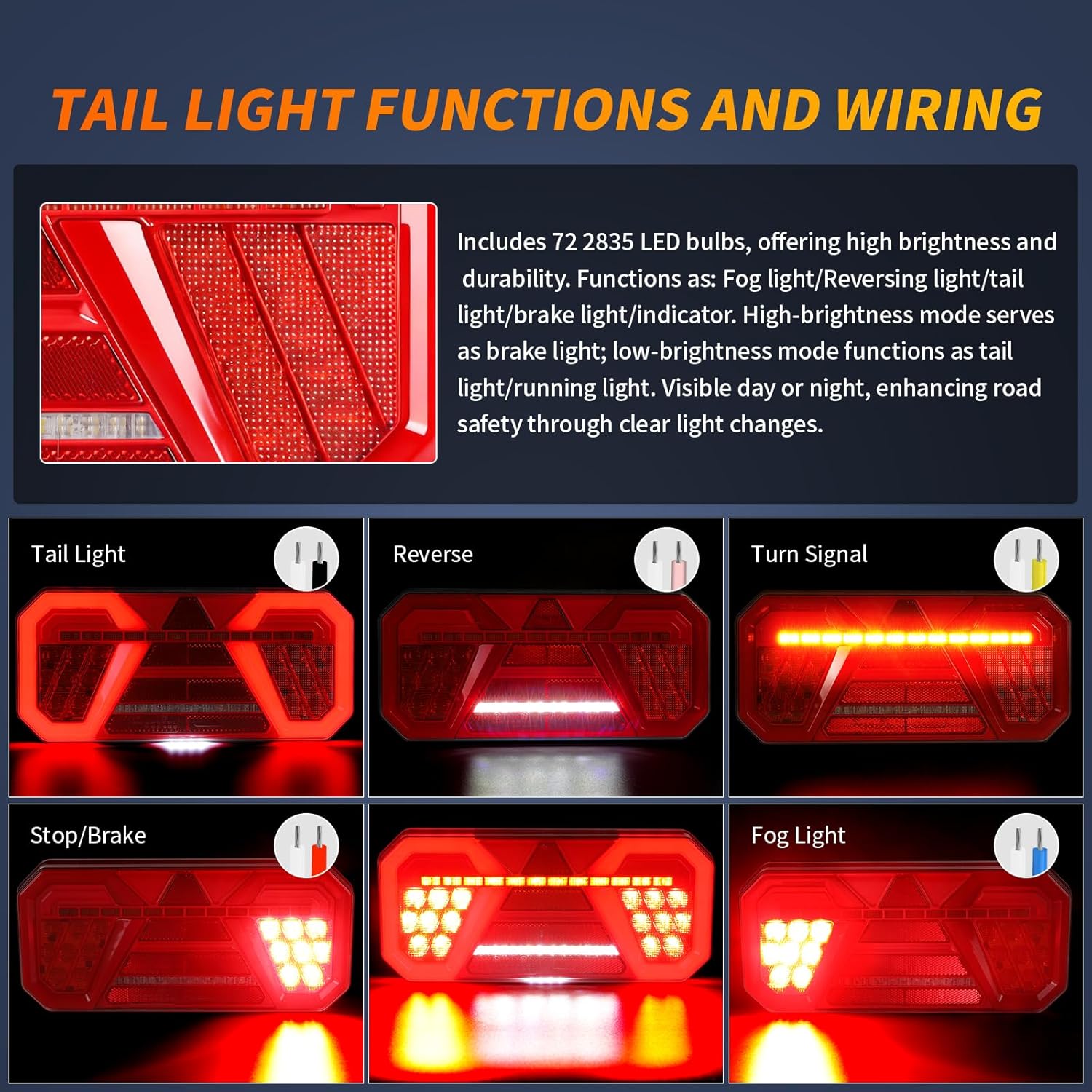 TAIL LIGHT FUNCTIONS AND WIRING

Includes 72 2835 LED bulbs, offering high brightness and durability. Functions as: Fog light/Reversing light/tail light/brake light/indicator. High-brightness mode serves as brake light; low-brightness mode functions as tail light/running light. Visible day or night, enhancing road safety through clear light changes.

Tail Light

Reverse

Turn Signal

Stop/Brake

Fog Light