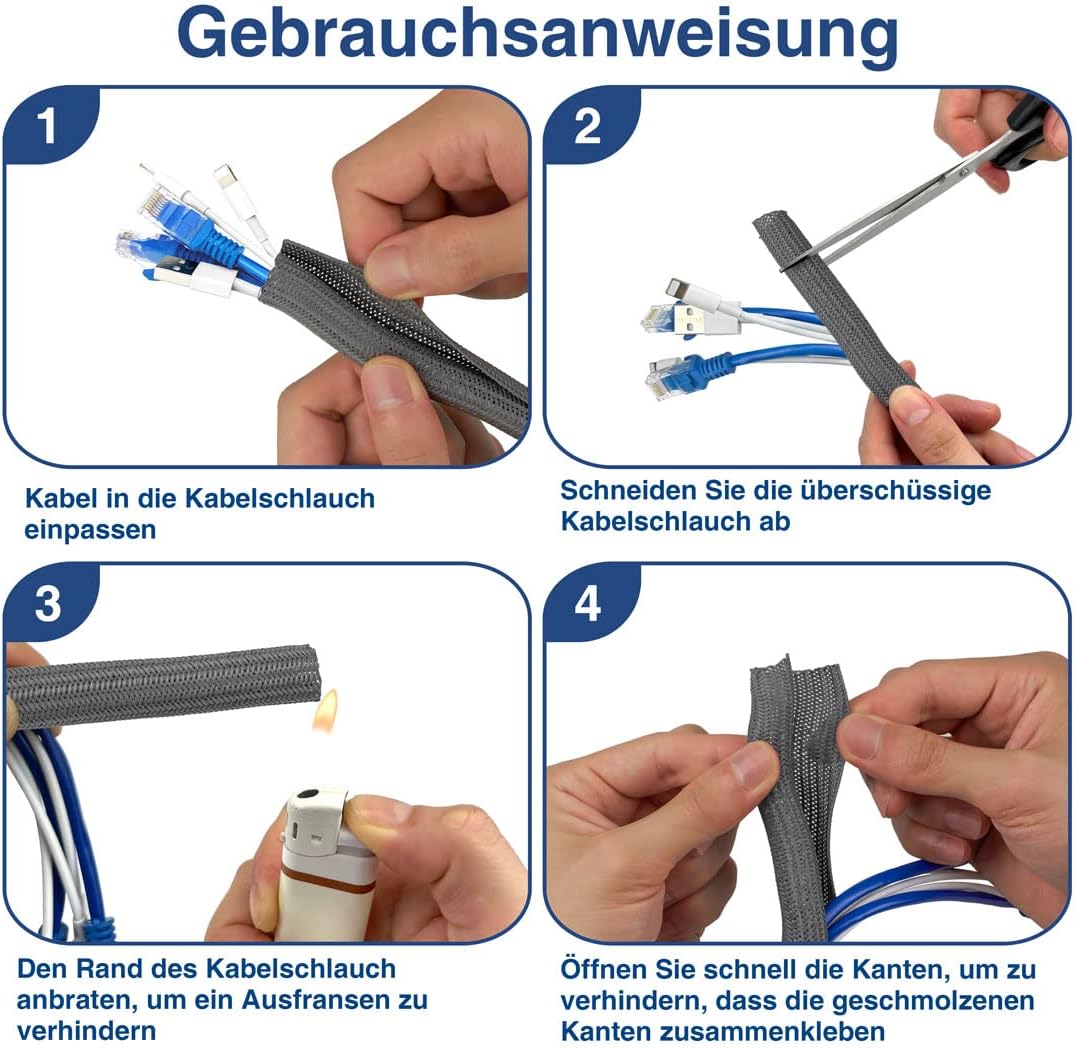 Gebrauchsanweisung

1

Kabel in die Kabelschlauch einpassen

2

Schneiden Sie die überschüssige Kabelschlauch ab

3

Den Rand des Kabelschlauch anbraten, um ein Ausfransen zu verhindern

4

Öffnen Sie schnell die Kanten, um zu verhindern, dass die geschmolzenen Kanten zusammenkleben