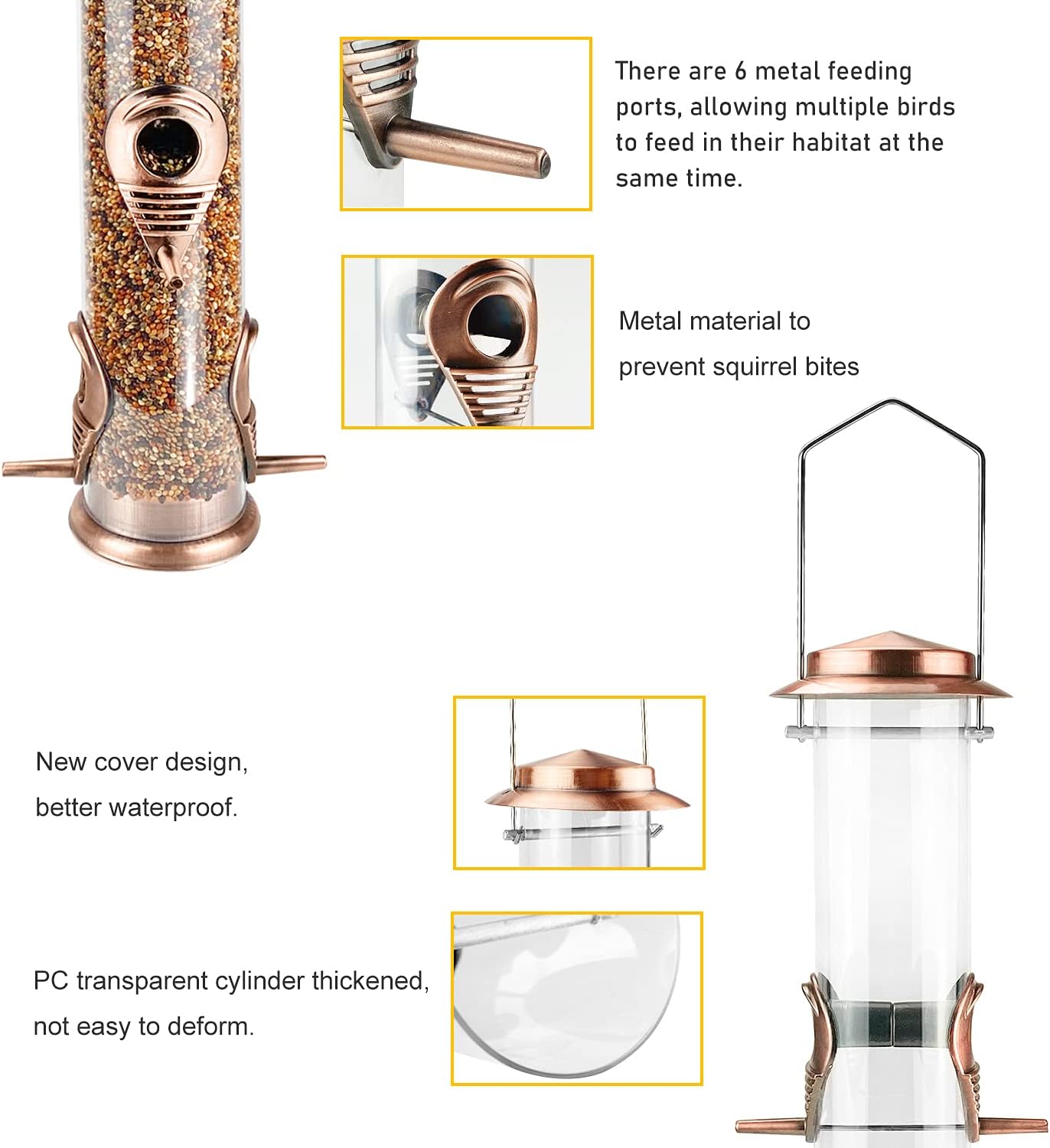 There are 6 metal feeding ports, allowing multiple birds to feed in their habitat at the same time.

Metal material to prevent squirrel bites

New cover design, better waterproof.

PC transparent cylinder thickened, not easy to deform.