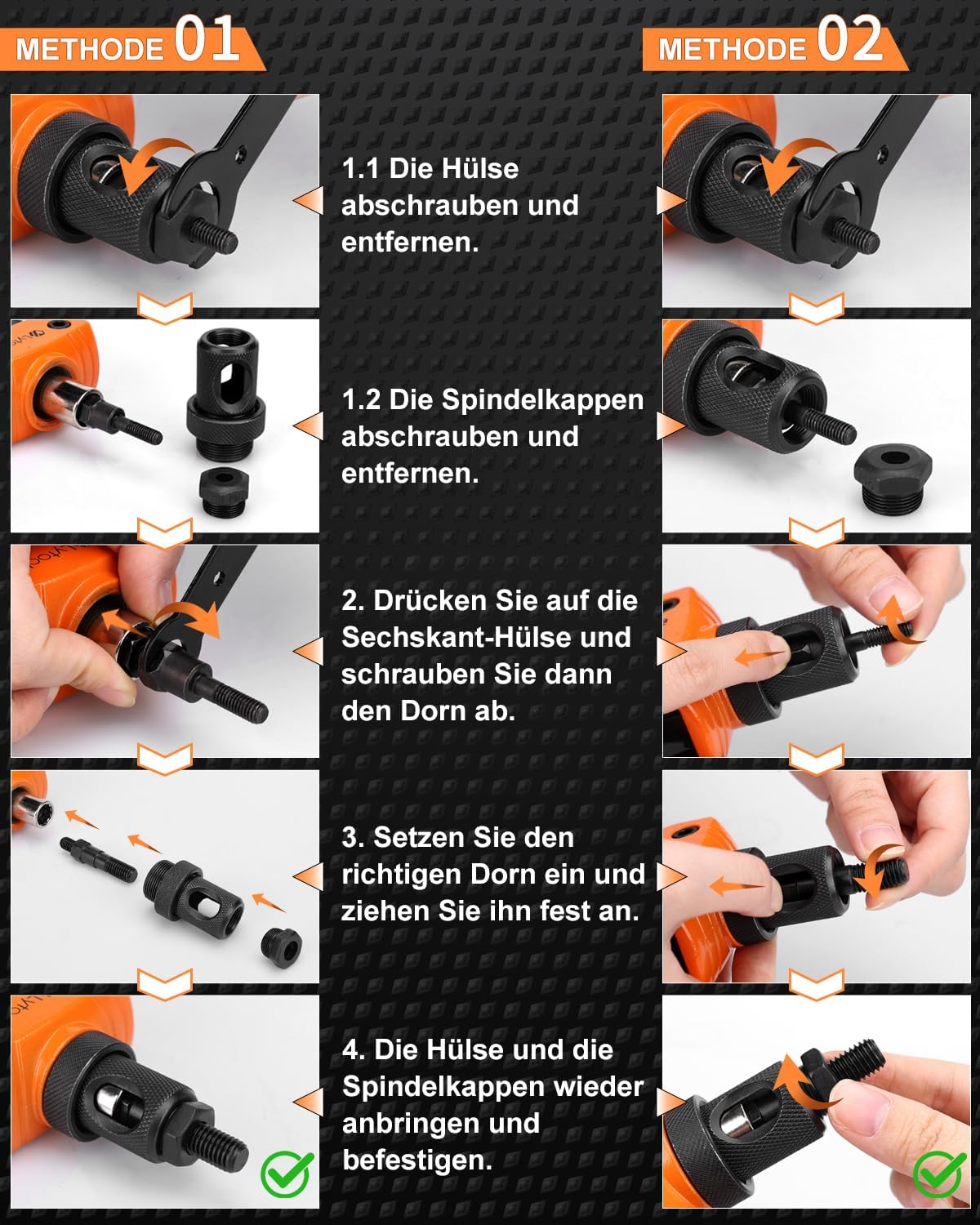 METHODE 01

METHODE 02

1.1 Die Hülse abschrauben und entfernen.

1.2 Die Spindelkappen abschrauben und entfernen.

2. Drücken Sie auf die Sechskant-Hülse und schrauben Sie dann den Dorn ab.

3. Setzen Sie den richtigen Dorn ein und ziehen Sie ihn fest an.

4. Die Hülse und die Spindelkappen wieder anbringen und befestigen.