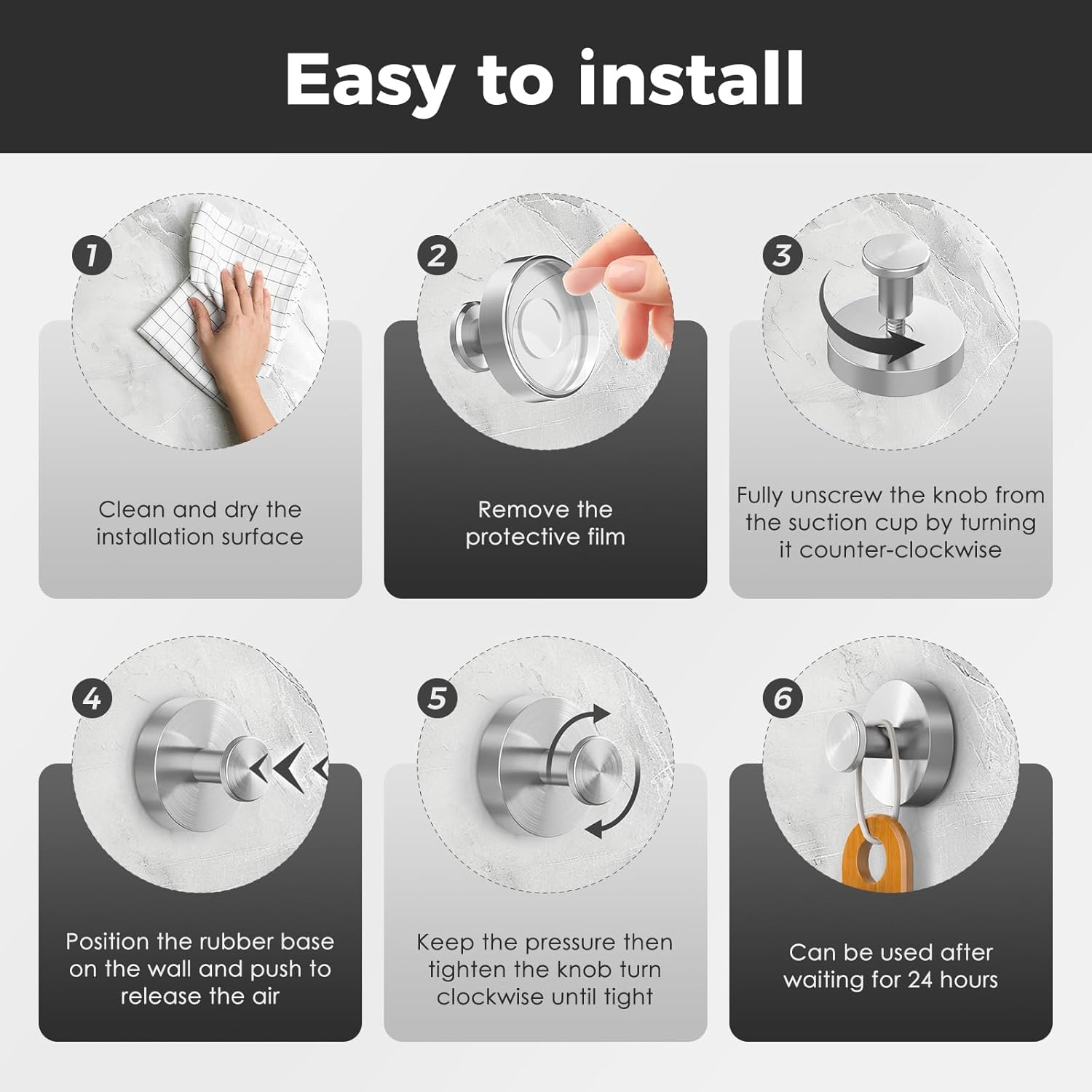 Easy to install

1

Clean and dry the installation surface

2

Remove the protective film

3

Fully unscrew the knob from the suction cup by turning it counter-clockwise

4

Position the rubber base on the wall and push to release the air

5

Keep the pressure then tighten the knob turn clockwise until tight

6

Can be used after waiting for 24 hours