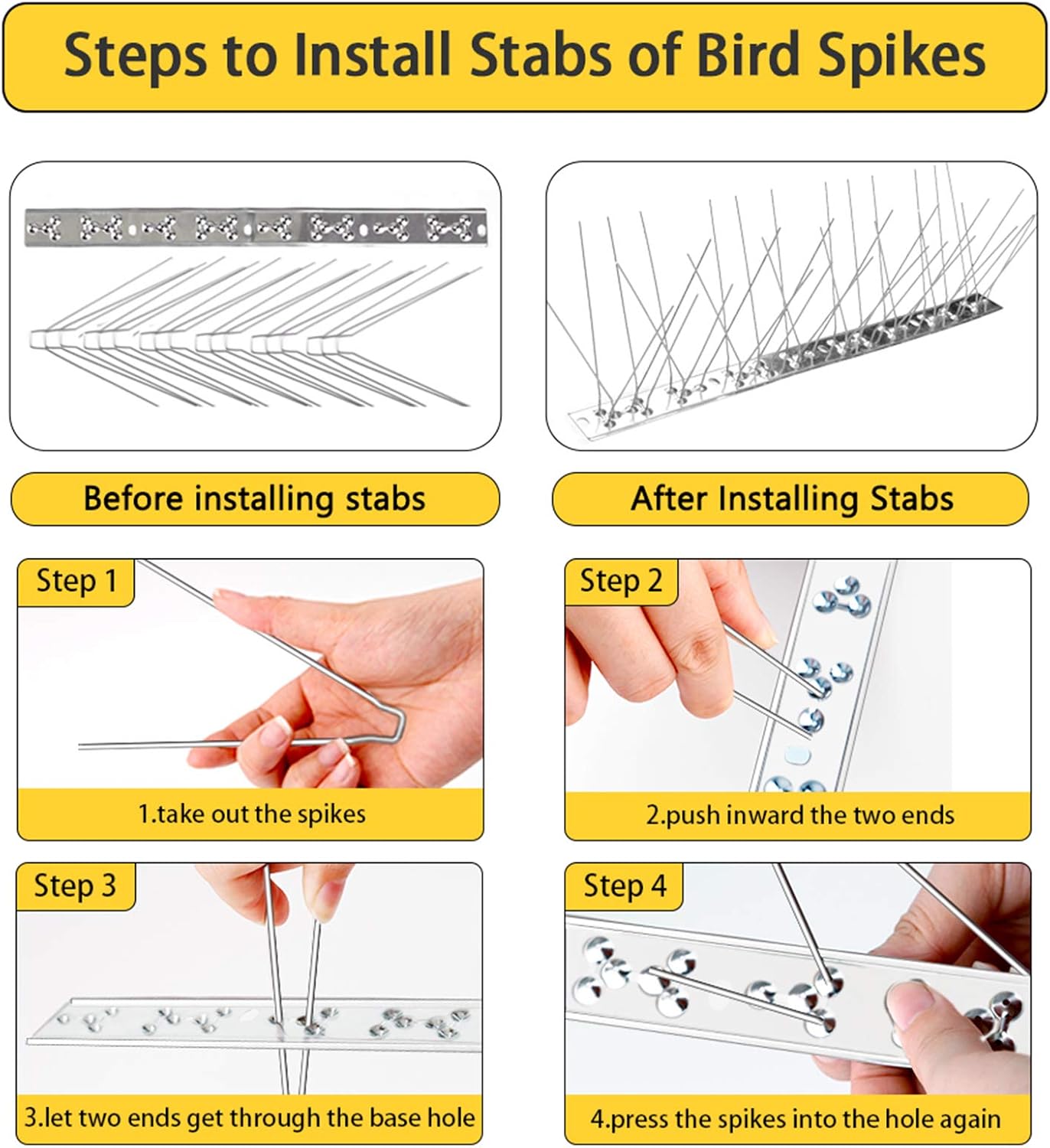 Steps to Install Stabs of Bird Spikes

Before installing stabs

After Installing Stabs

Step 1

1.take out the spikes

Step 2

2.push inward the two ends

Step 3

3.let two ends get through the base hole

Step 4

4.press the spikes into the hole again