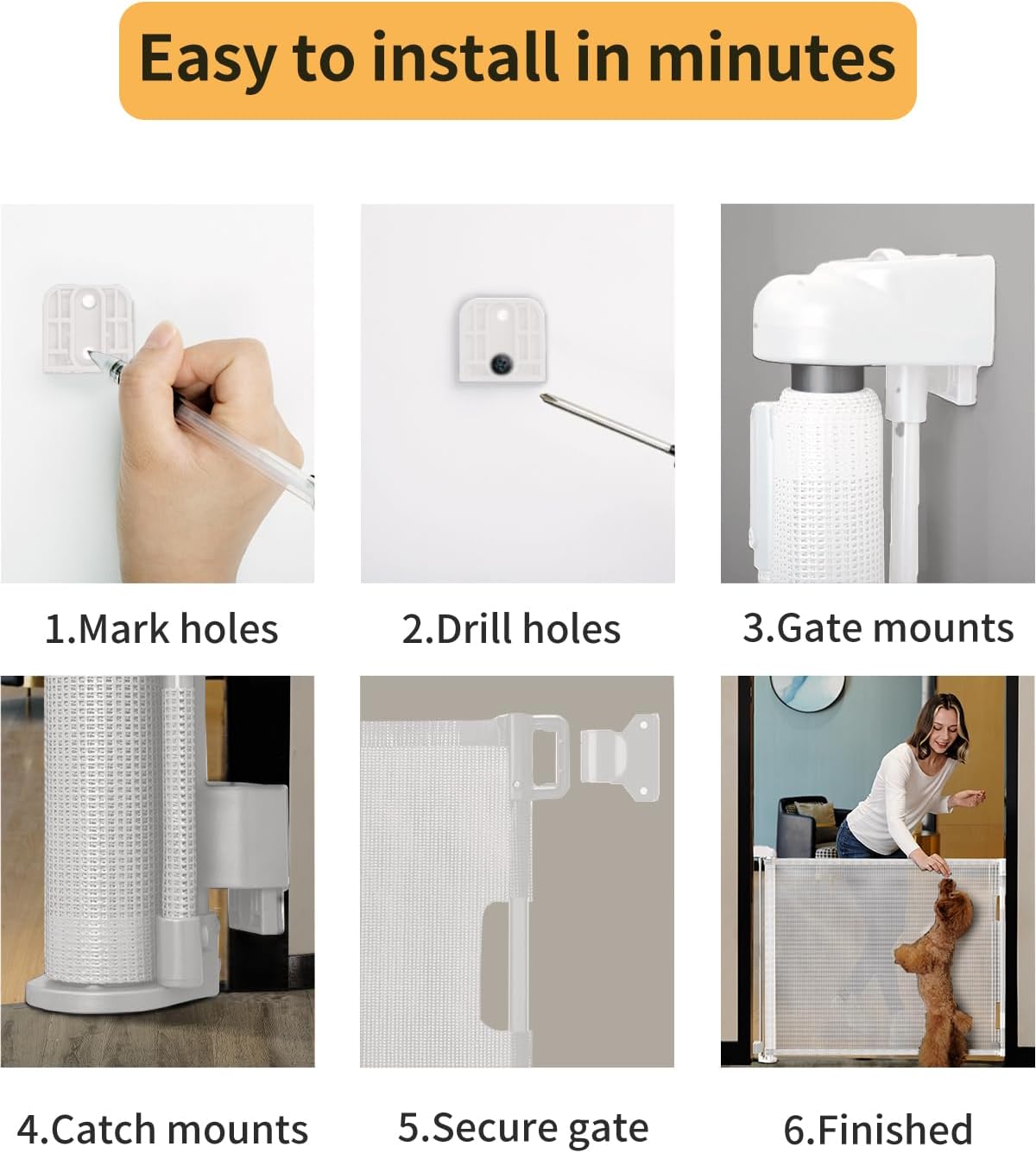 Easy to install in minutes

1.Mark holes

2.Drill holes

3.Gate mounts

4.Catch mounts

5.Secure gate

6.Finished