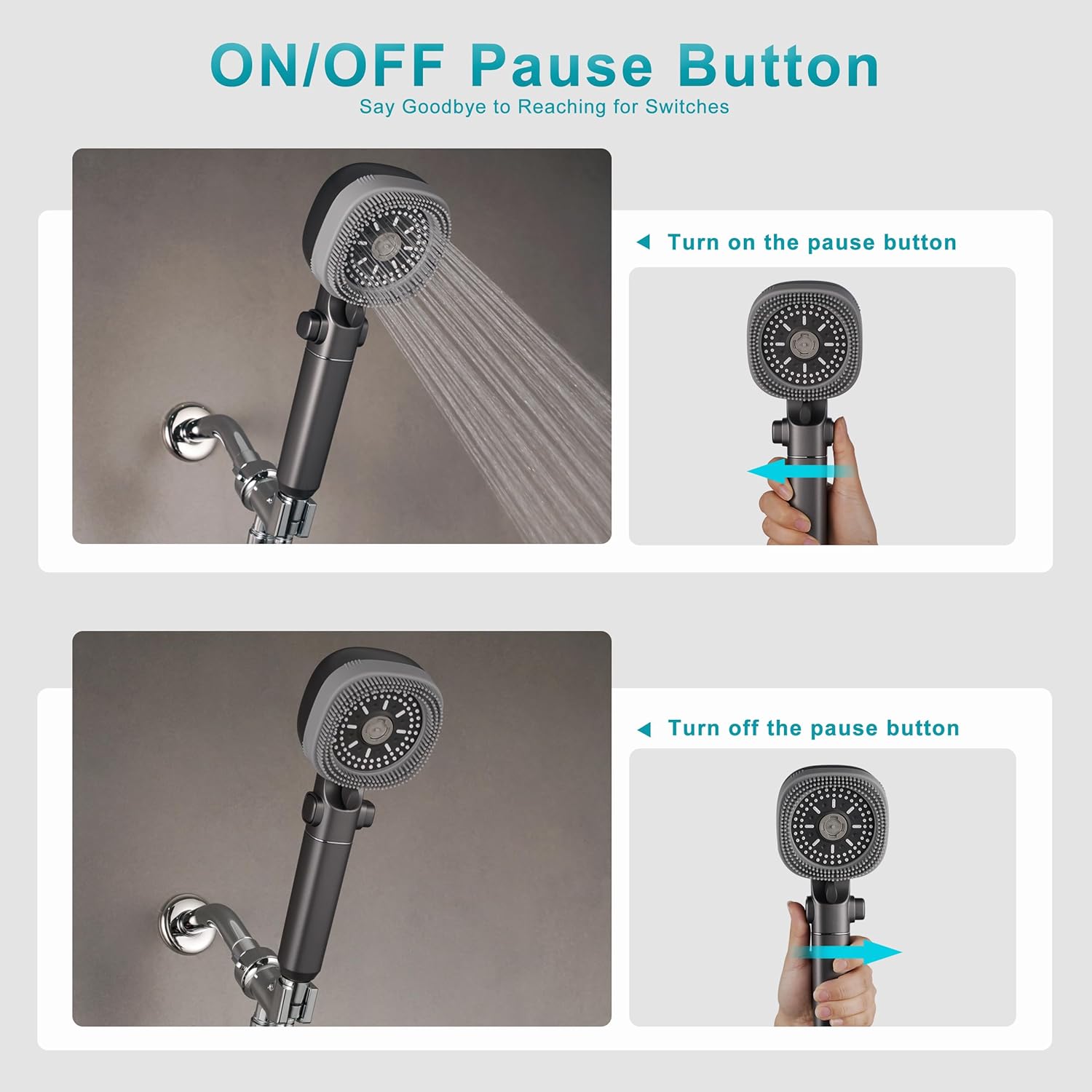 ON/OFF Pause Button
Say Goodbye to Reaching for Switches

Turn on the pause button

Turn off the pause button