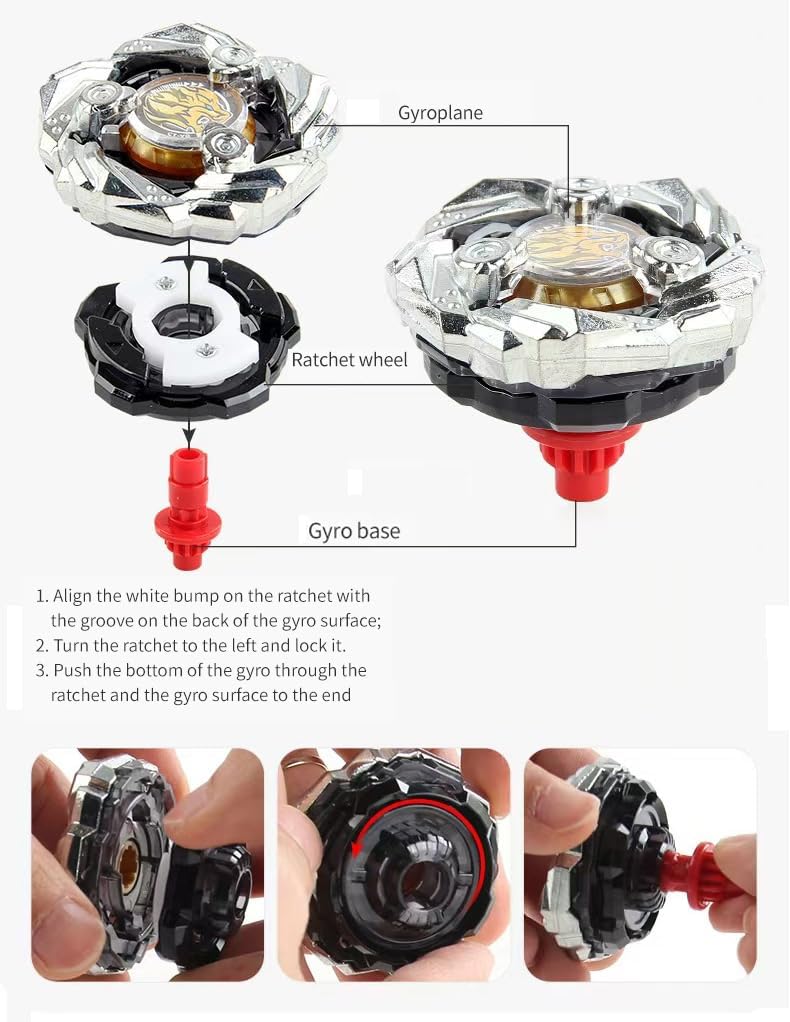 Gyroplane

Ratchet wheel

Gyro base

1. Align the white bump on the ratchet with the groove on the back of the gyro surface;
2. Turn the ratchet to the left and lock it.
3. Push the bottom of the gyro through the ratchet and the gyro surface to the end