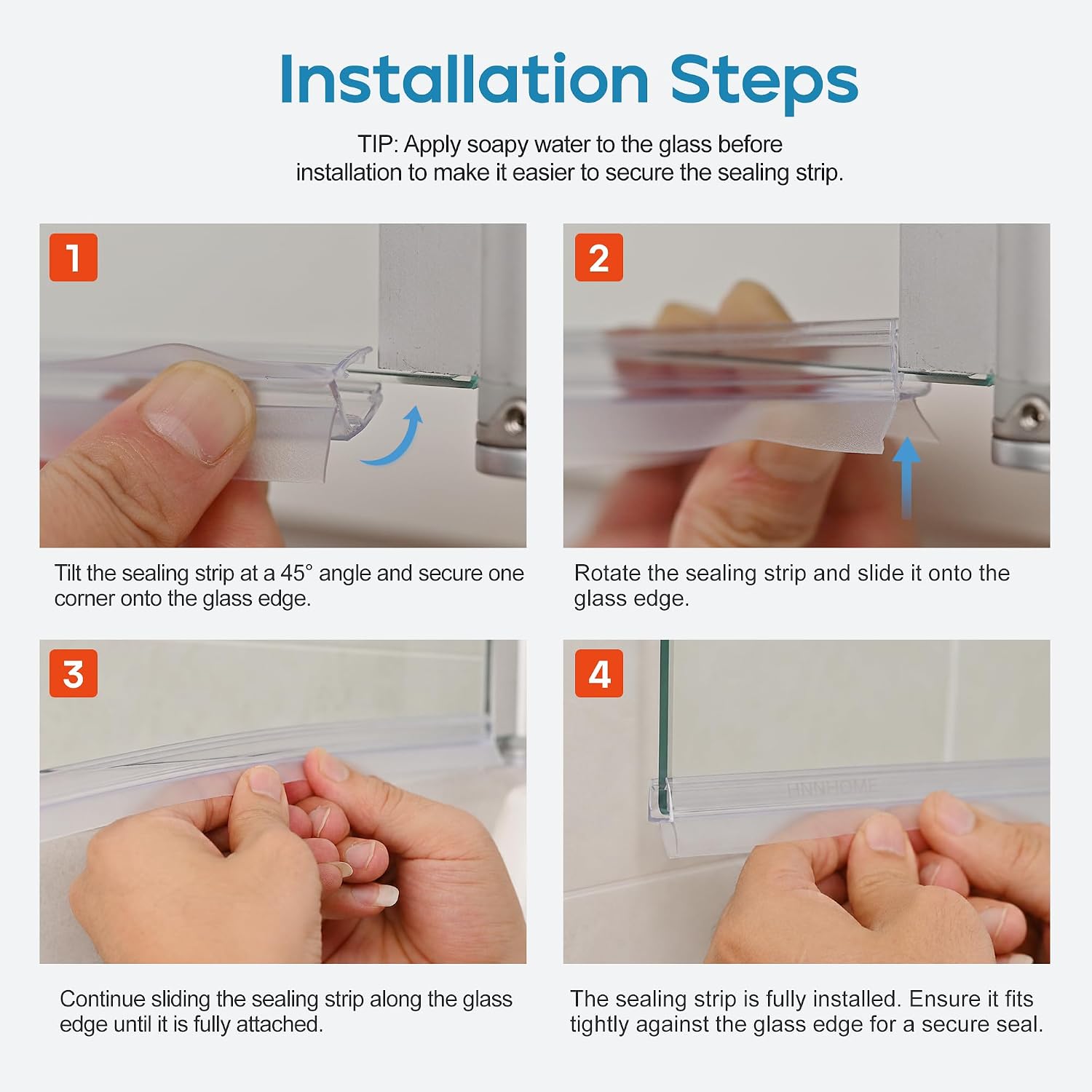 Installation Steps

TIP: Apply soapy water to the glass before installation to make it easier to secure the sealing strip.

1

Tilt the sealing strip at a 45° angle and secure one corner onto the glass edge.

2

Rotate the sealing strip and slide it onto the glass edge.

3

Continue sliding the sealing strip along the glass edge until it is fully attached.

4

HNNHOME

The sealing strip is fully installed. Ensure it fits tightly against the glass edge for a secure seal.