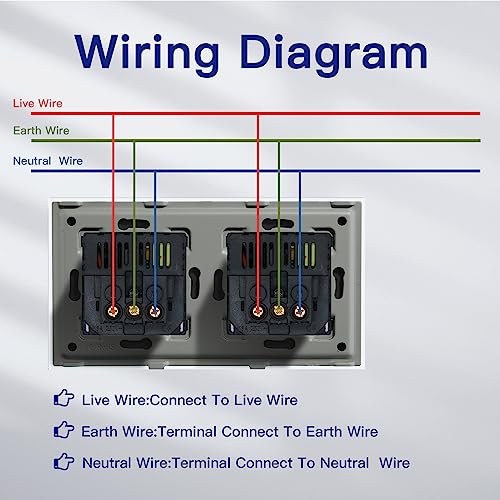 Wiring Diagram

Live Wire

Earth Wire

Neutral Wire

Live Wire:Connect To Live Wire

Earth Wire:Terminal Connect To Earth Wire

Neutral Wire:Terminal Connect To Neutral Wire