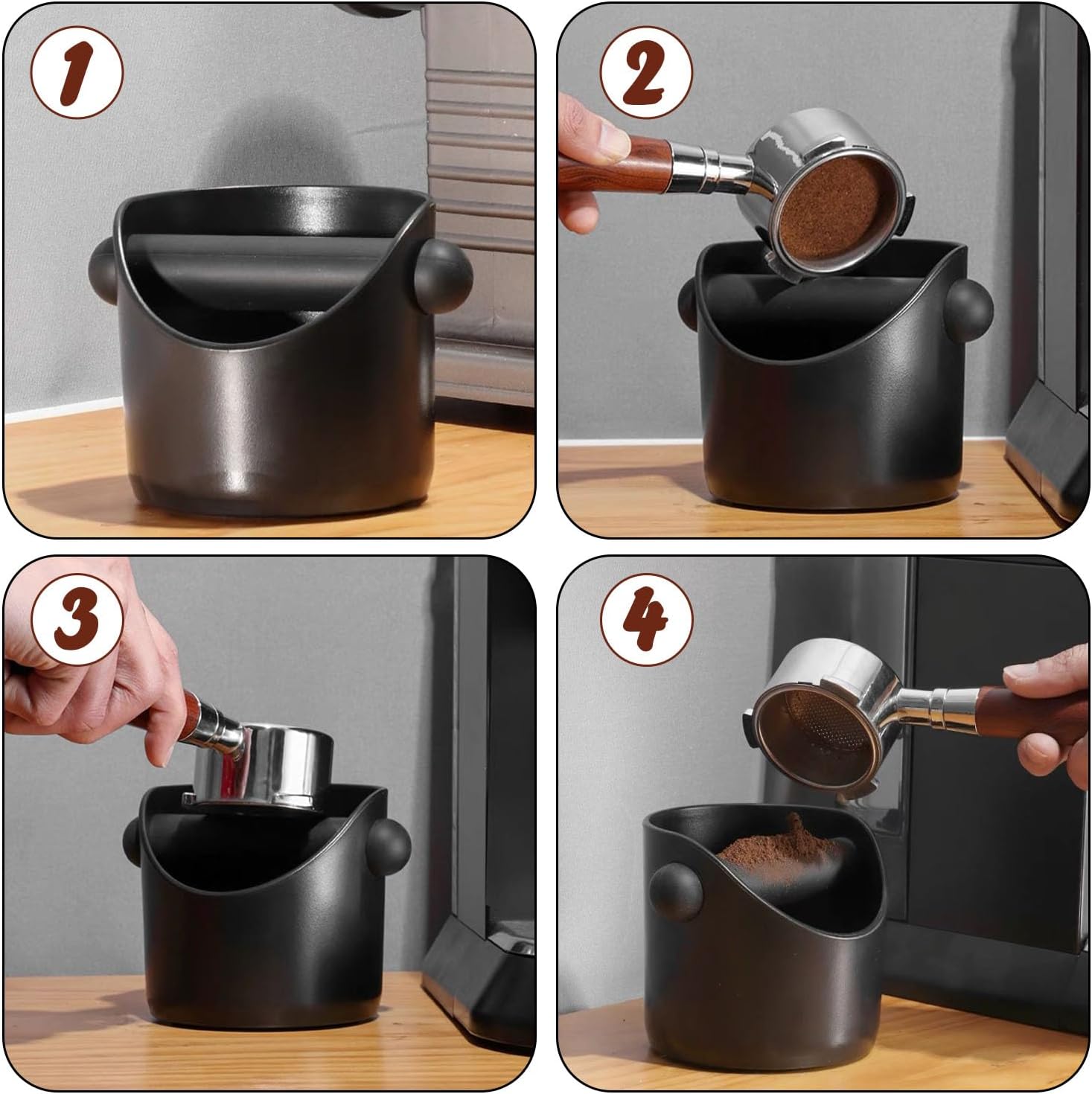 1

2

3

4