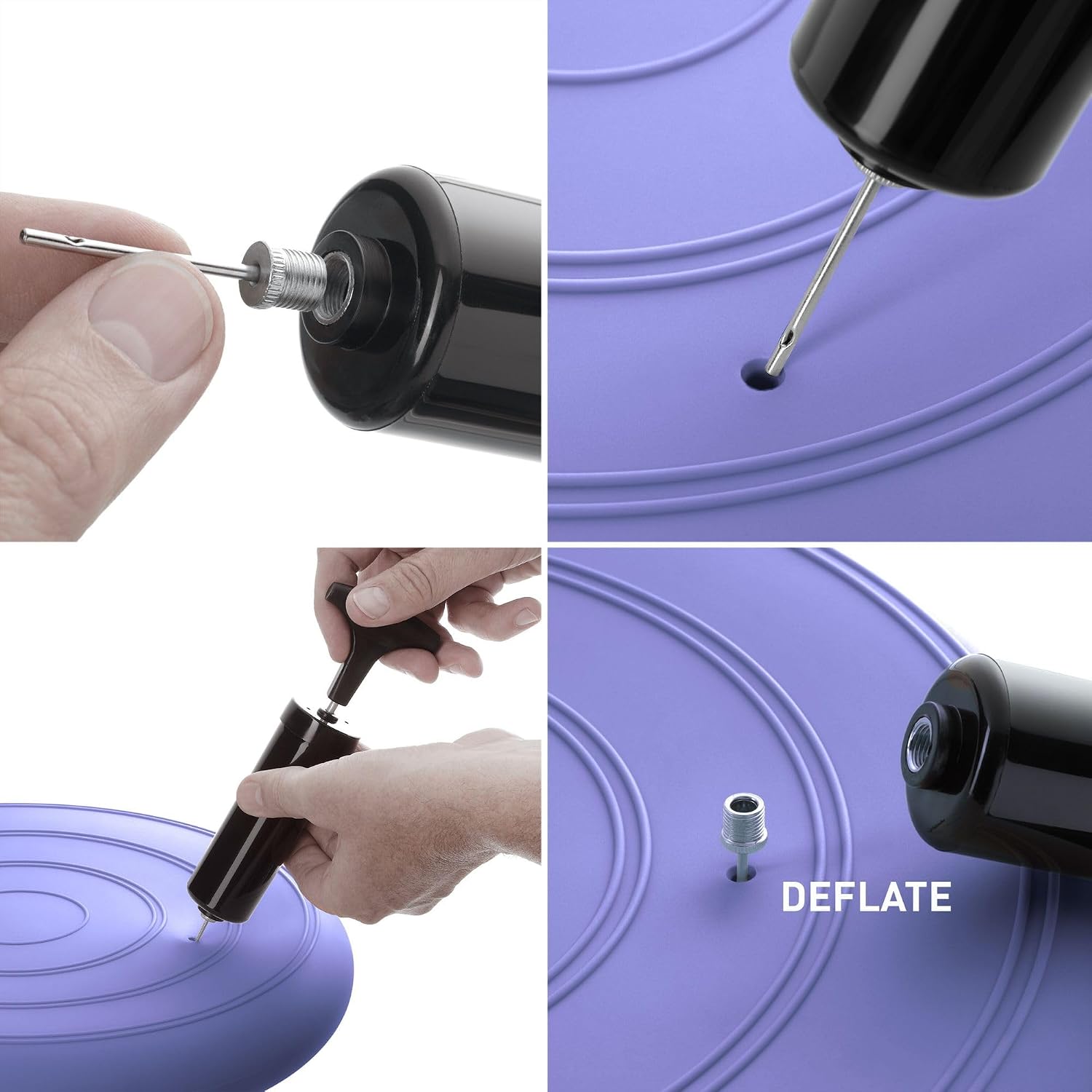 DEFLATE