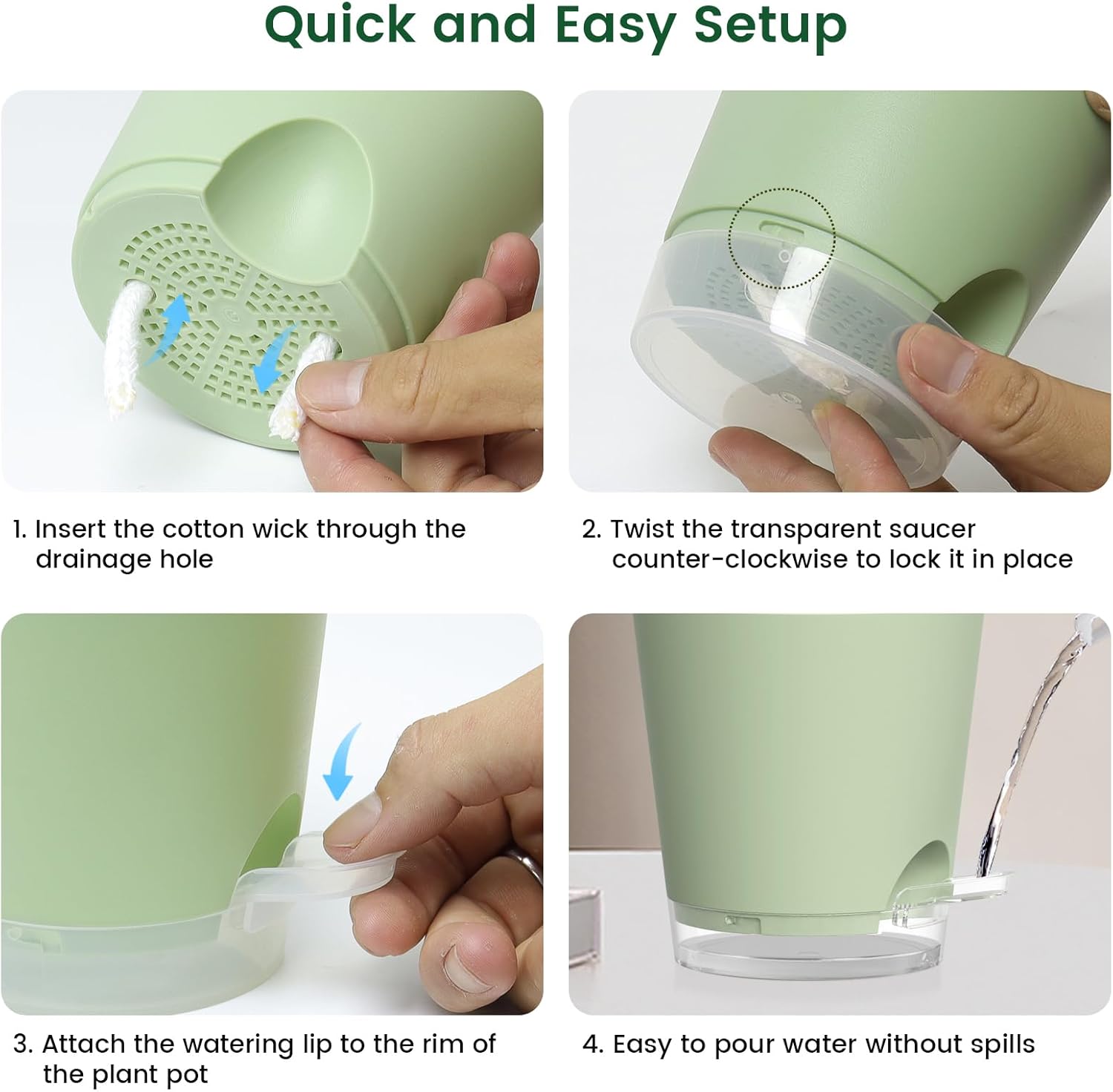 Quick and Easy Setup

1. Insert the cotton wick through the drainage hole

2. Twist the transparent saucer counter-clockwise to lock it in place

3. Attach the watering lip to the rim of the plant pot

4. Easy to pour water without spills