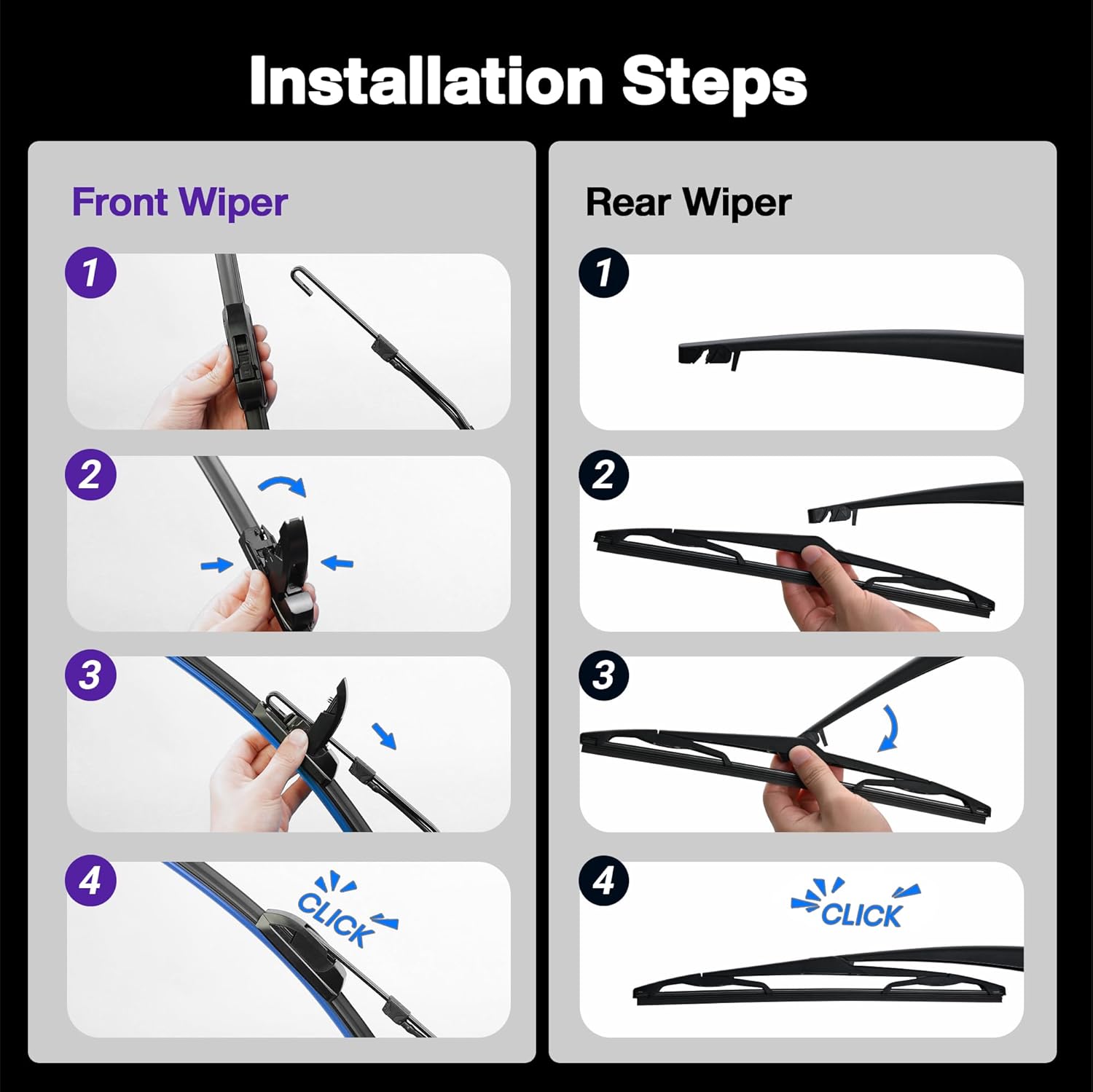 Installation Steps

Front Wiper

1

2

3

4

CLICK

Rear Wiper

1

2

3

4

CLICK