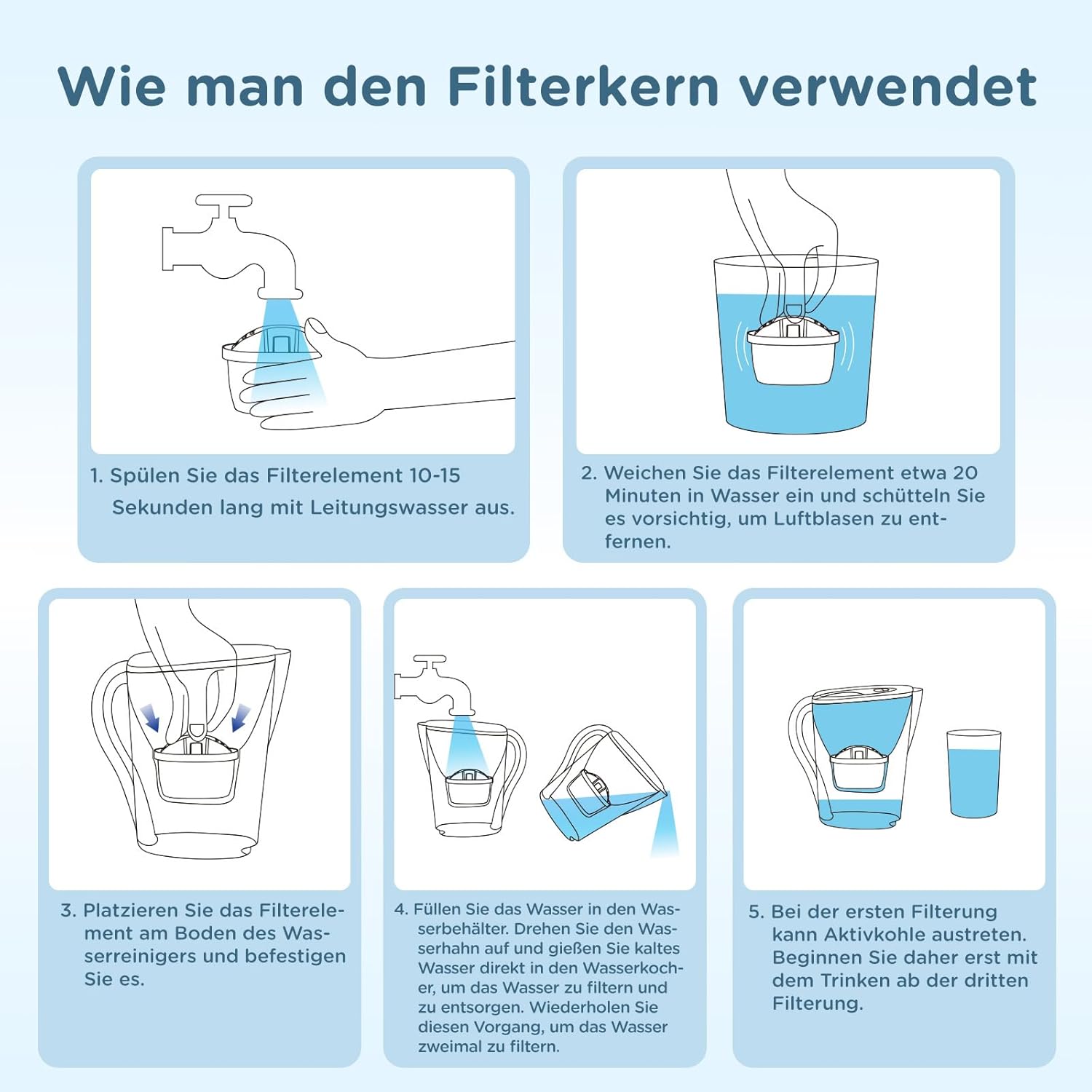 Wie man den Filterkern verwendet

1. Spülen Sie das Filterelement 10-15 Sekunden lang mit Leitungswasser aus.

2. Weichen Sie das Filterelement etwa 20 Minuten in Wasser ein und schütteln Sie es vorsichtig, um Luftblasen zu entfernen.

3. Platzieren Sie das Filterelement am Boden des Wasserreinigers und befestigen Sie es.

4. Füllen Sie das Wasser in den Wasserbehälter. Drehen Sie den Wasserhahn auf und gießen Sie kaltes Wasser direkt in den Wasserkocher, um das Wasser zu filtern und zu entsorgen. Wiederholen Sie diesen Vorgang, um das Wasser zweimal zu filtern.

5. Bei der ersten Filterung kann Aktivkohle austreten. Beginnen Sie daher erst mit dem Trinken ab der dritten Filterung.