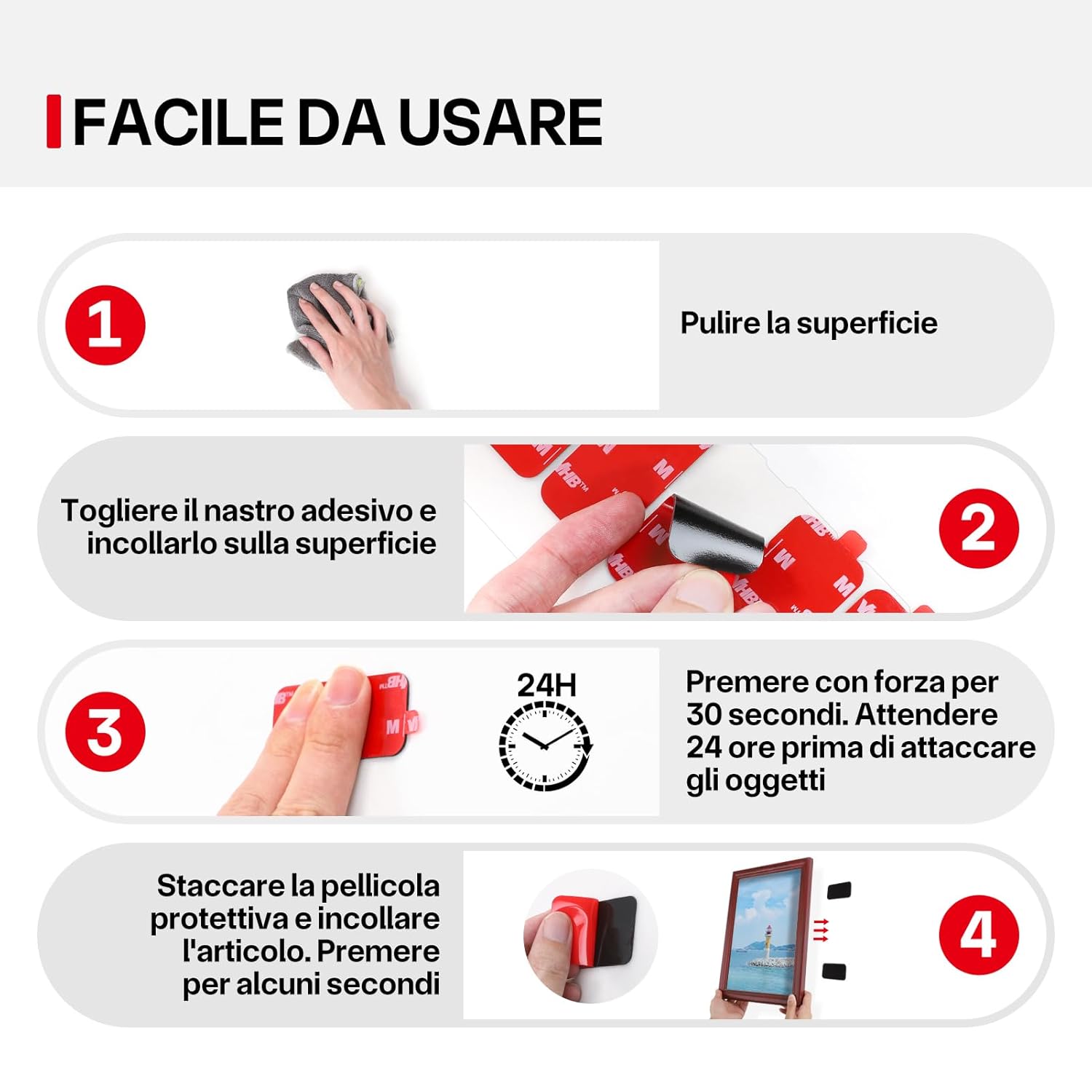 FACILE DA USARE

1

Pulire la superficie

Togliere il nastro adesivo e incollarlo sulla superficie

2

3

24H

Premere con forza per 30 secondi. Attendere 24 ore prima di attaccare gli oggetti

Staccare la pellicola protettiva e incollare l'articolo. Premere per alcuni secondi

4