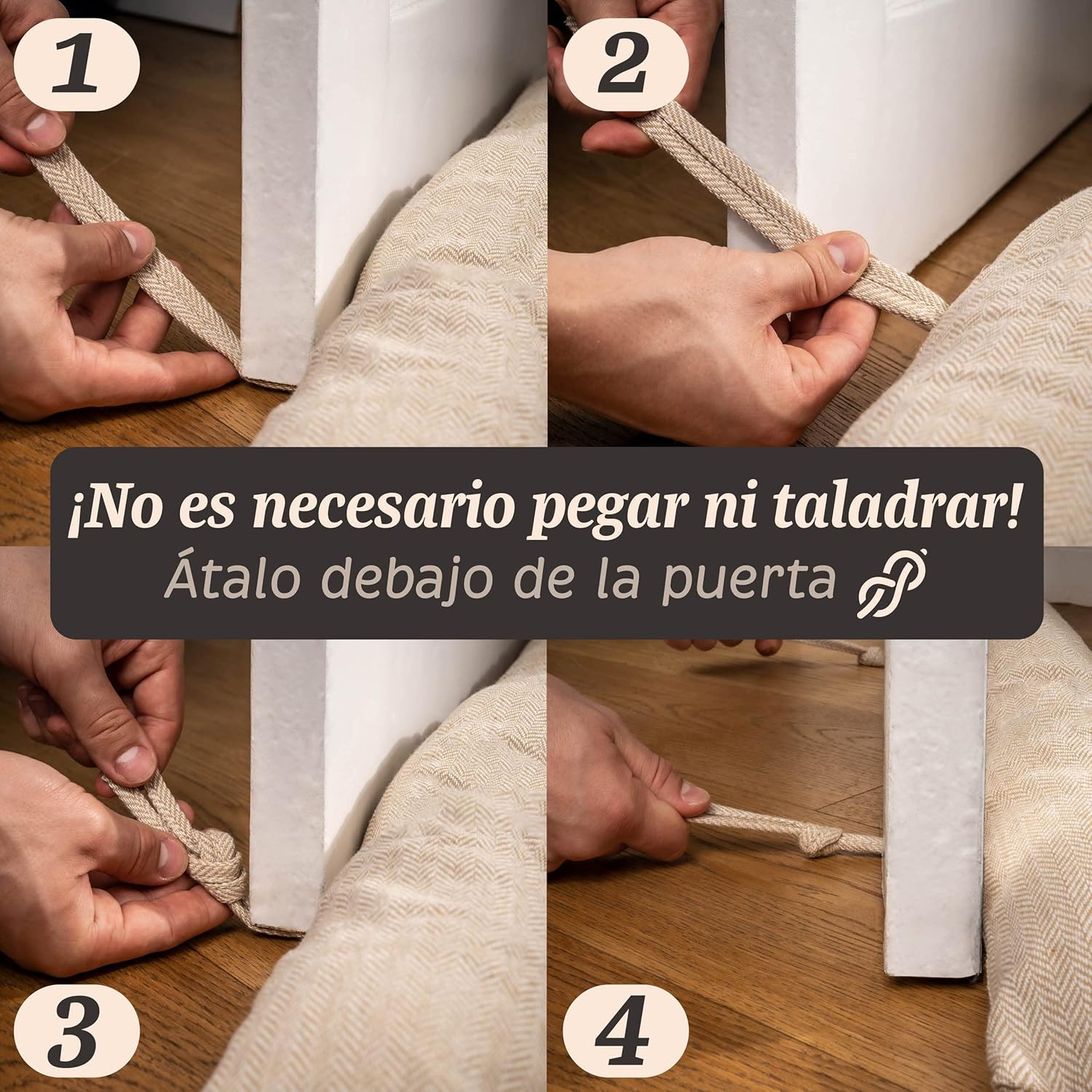 1

2

¡No es necesario pegar ni taladrar!
Átalo debajo de la puerta

3

4