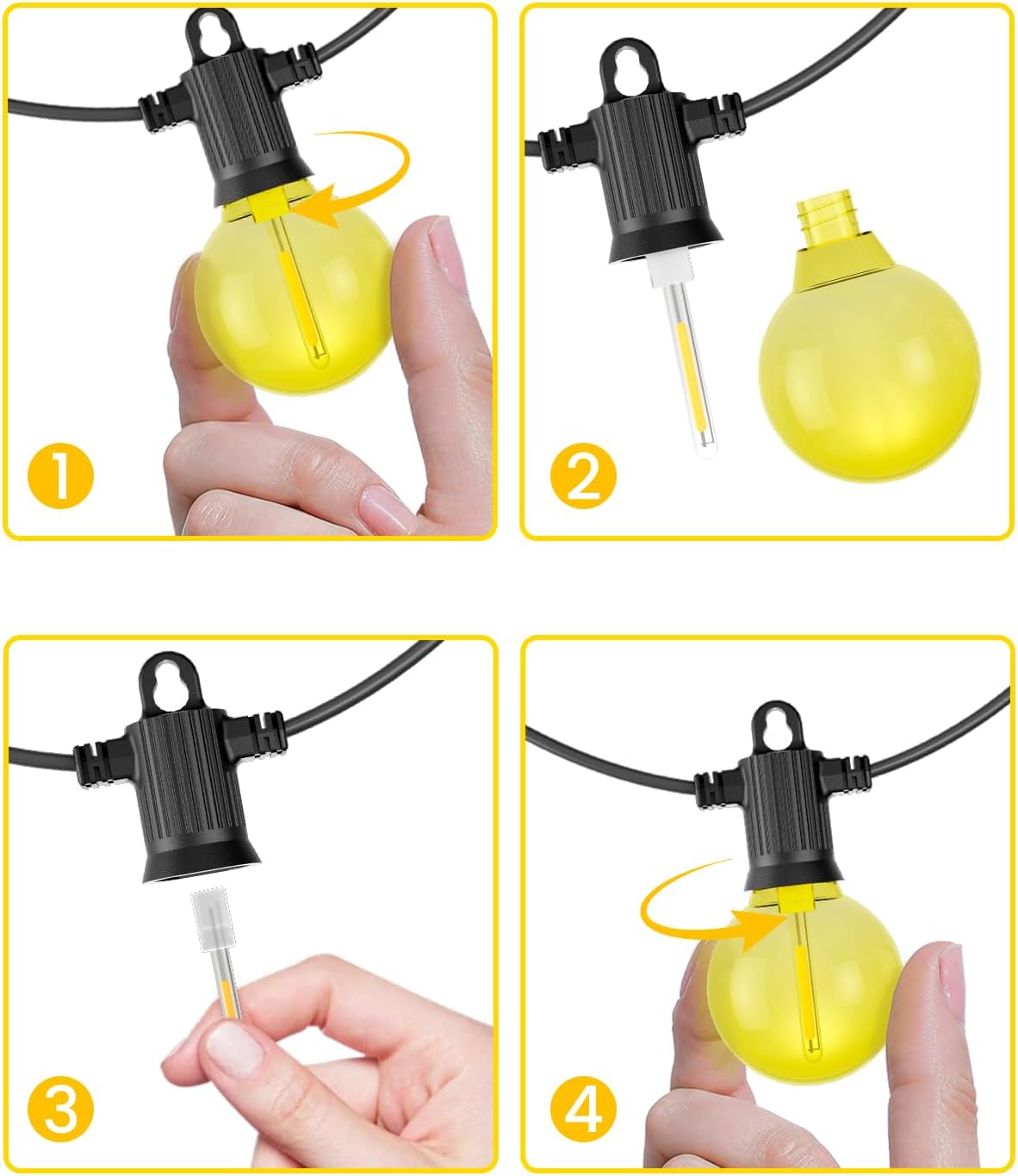 1

2

3

4