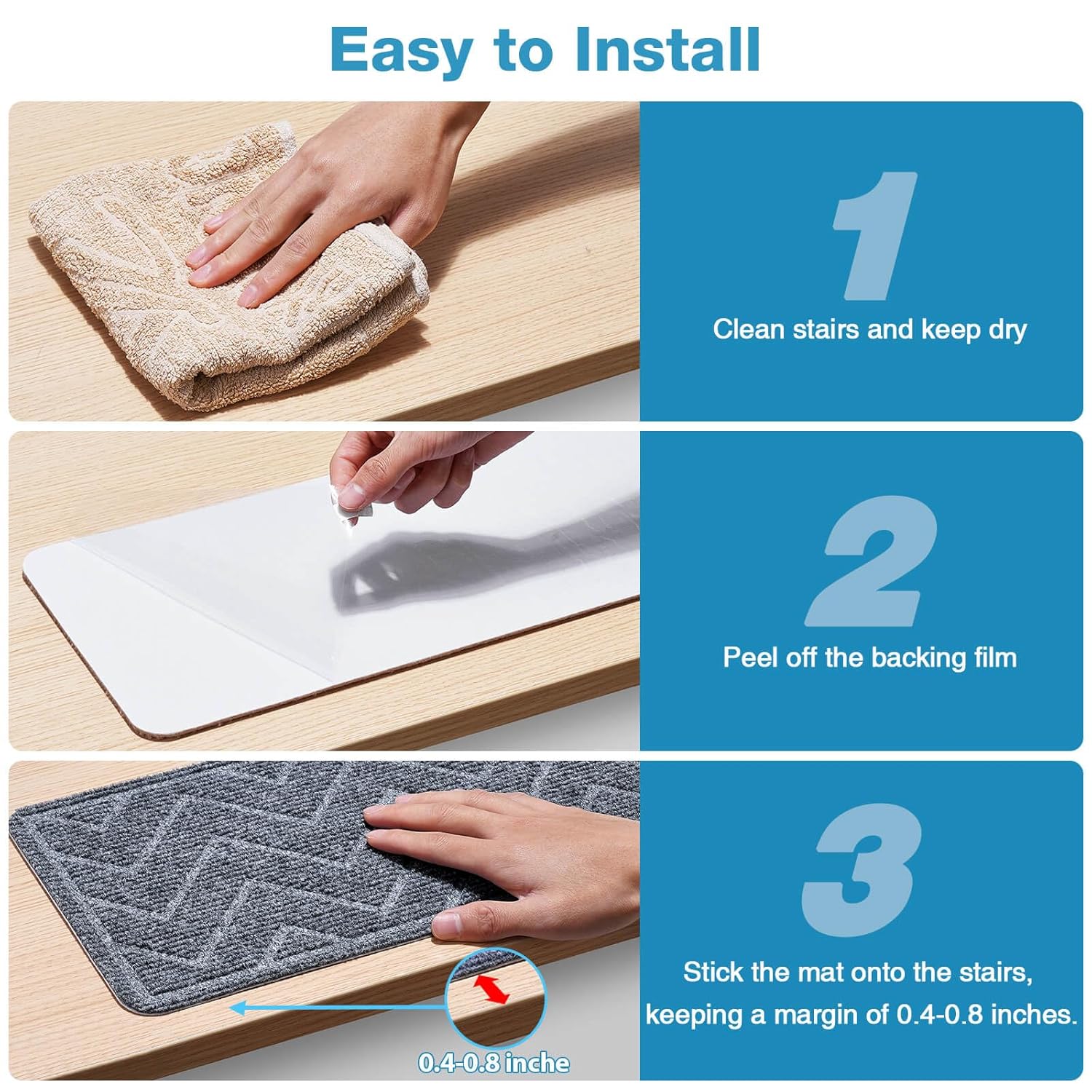 Easy to Install

1

Clean stairs and keep dry

2

Peel off the backing film

3

Stick the mat onto the stairs, keeping a margin of 0.4-0.8 inches.

0.4-0.8 inche