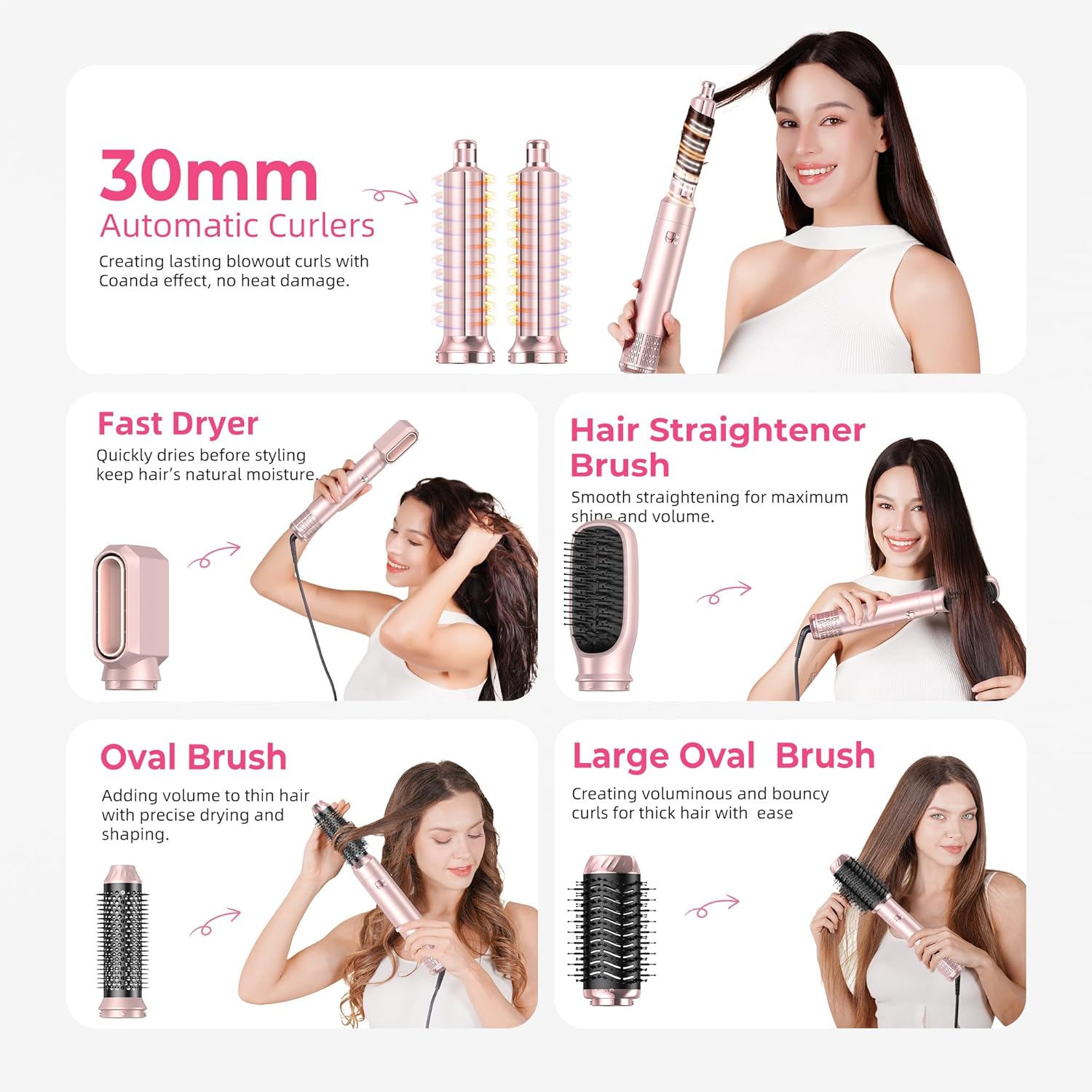 30mm
Automatic Curlers
Creating lasting blowout curls with Coanda effect, no heat damage.

Fast Dryer
Quickly dries before styling keep hair's natural moisture.

Hair Straightener Brush
Smooth straightening for maximum shine and volume.

Oval Brush
Adding volume to thin hair with precise drying and shaping.

Large Oval Brush
Creating voluminous and bouncy curls for thick hair with ease