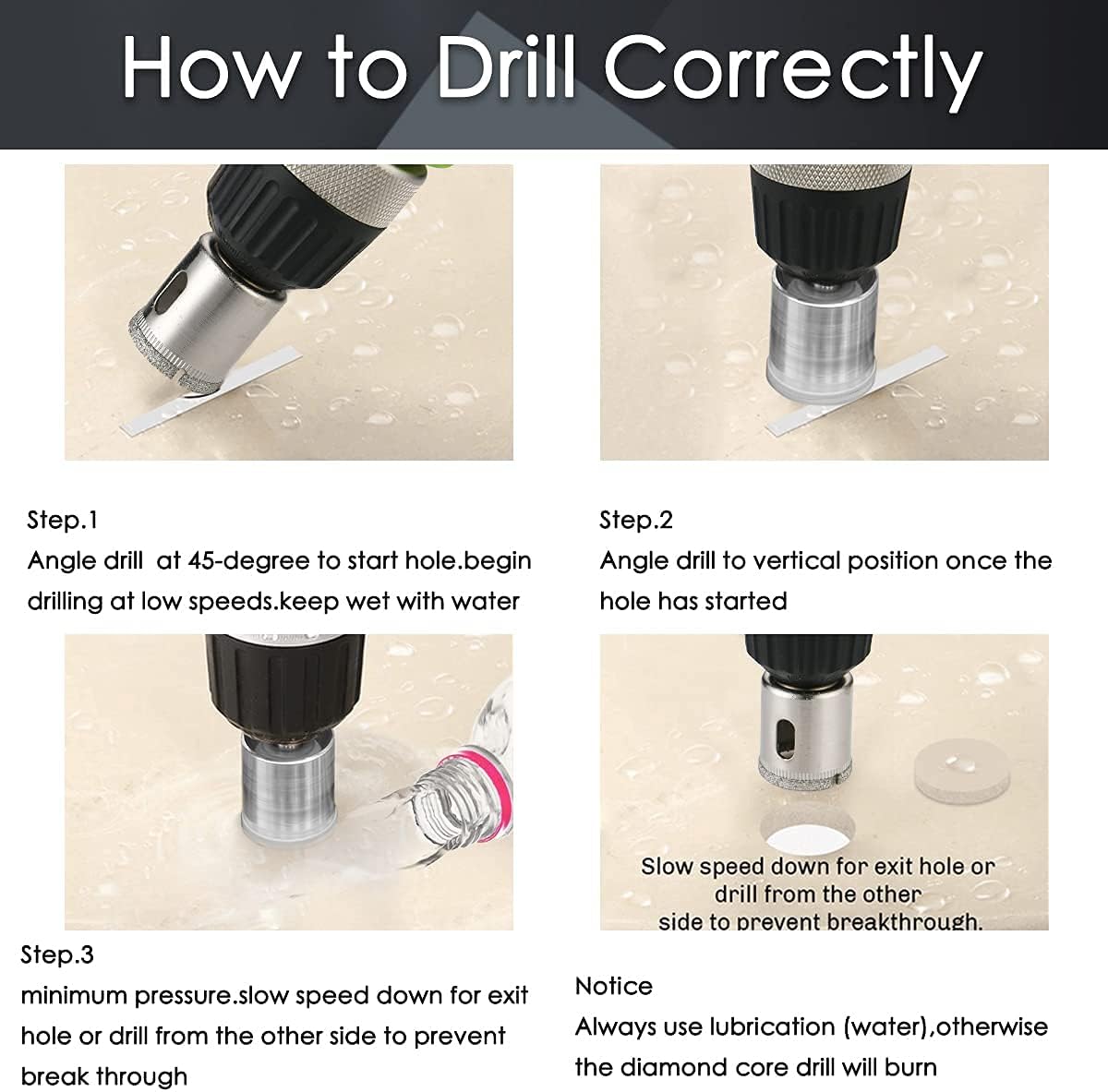 How to Drill Correctly

Step.1
Angle drill at 45-degree to start hole.begin drilling at low speeds.keep wet with water

Step.2
Angle drill to vertical position once the hole has started

Slow speed down for exit hole or drill from the other side to prevent breakthrough.

Step.3
minimum pressure.slow speed down for exit hole or drill from the other side to prevent break through

Notice
Always use lubrication (water),otherwise the diamond core drill will burn