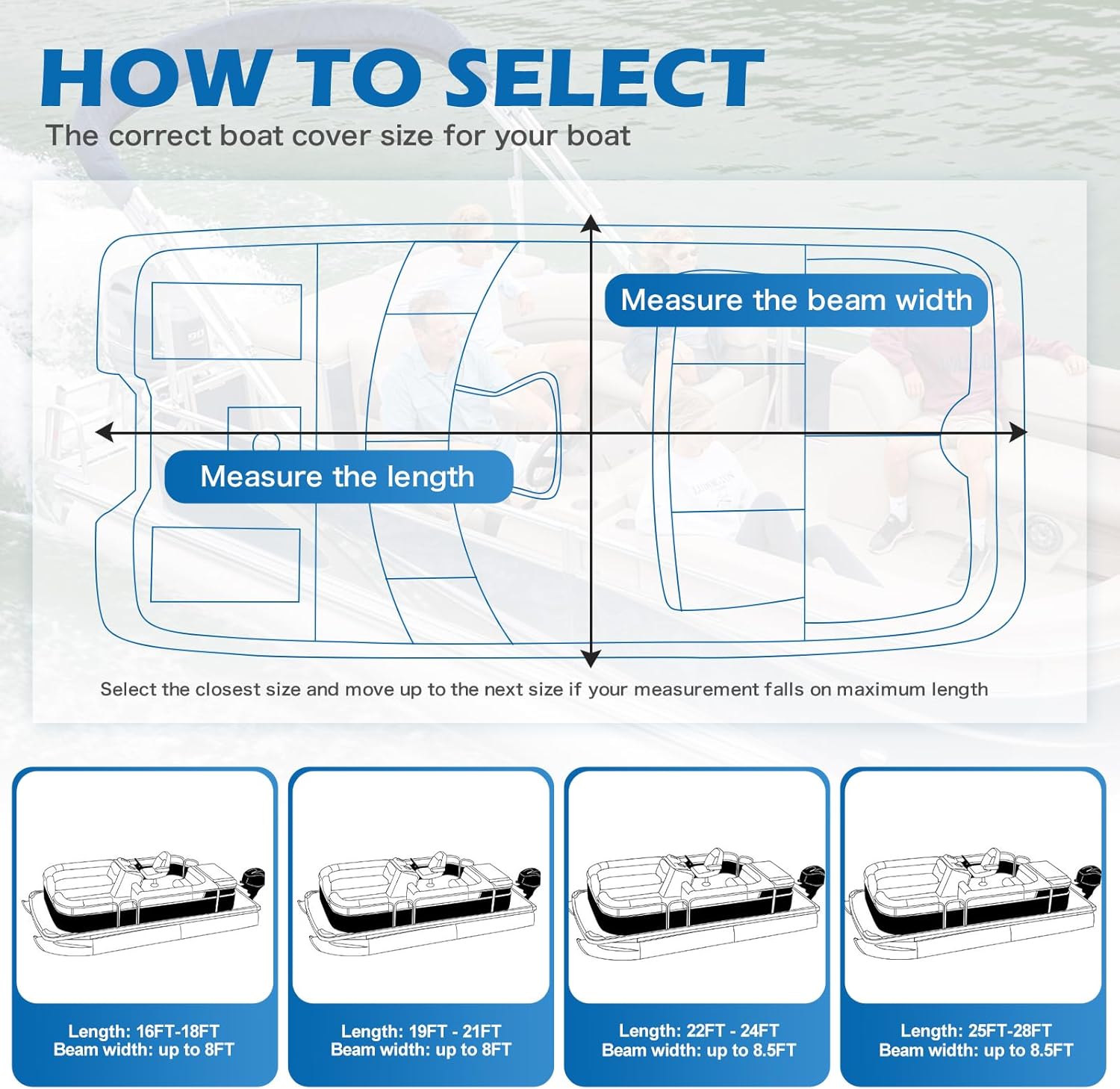 HOW TO SELECT

The correct boat cover size for your boat

Measure the beam width

Measure the length

Select the closest size and move up to the next size if your measurement falls on maximum length

Length: 16FT-18FT
Beam width: up to 8FT

Length: 19FT - 21FT
Beam width: up to 8FT

Length: 22FT - 24FT
Beam width: up to 8.5FT

Length: 25FT-28FT
Beam width: up to 8.5FT